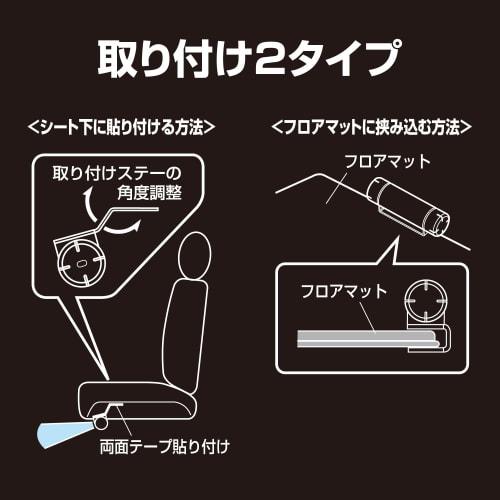 取り付け2タイプ

<シート下に貼り付ける方法>

取り付けステーの角度調整

両面テープ貼り付け

<フロアマットに挟み込む方法>

フロアマット

フロアマット