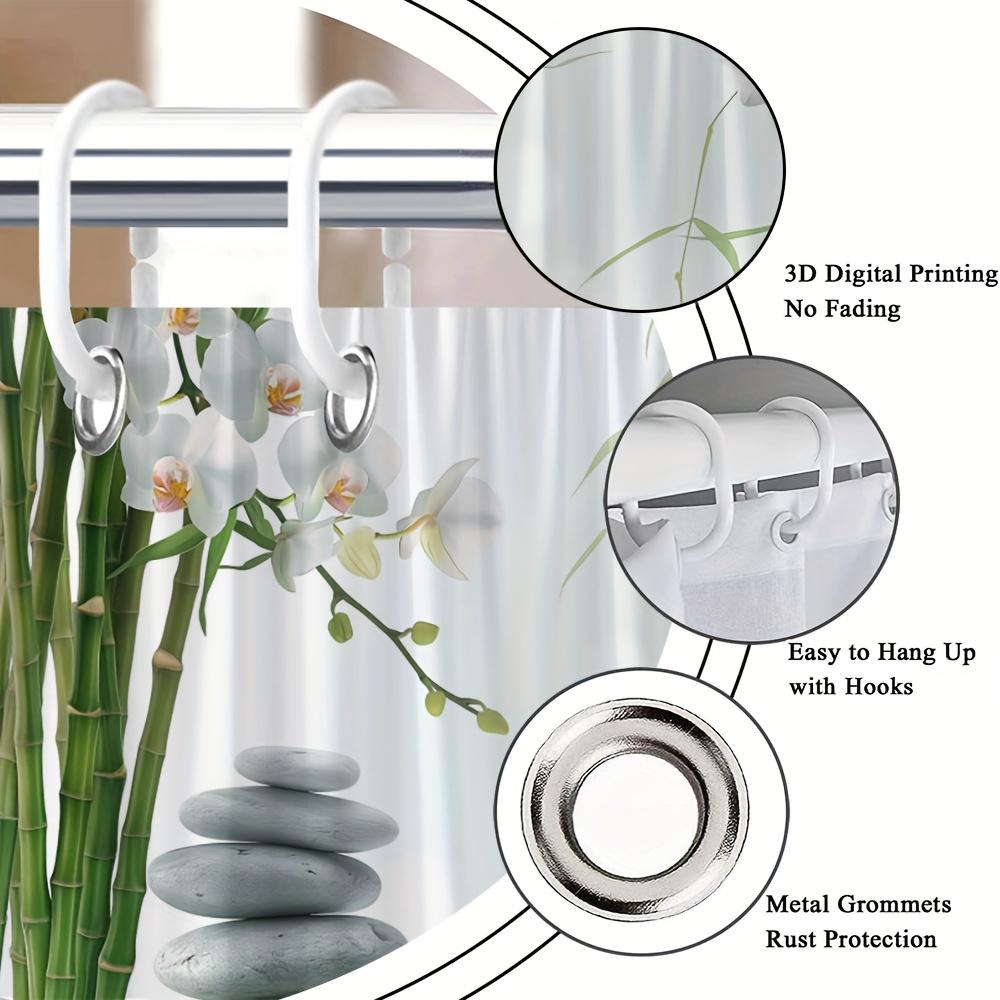 3D Digital Printing
No Fading

Easy to Hang Up
with Hooks

Metal Grommets
Rust Protection