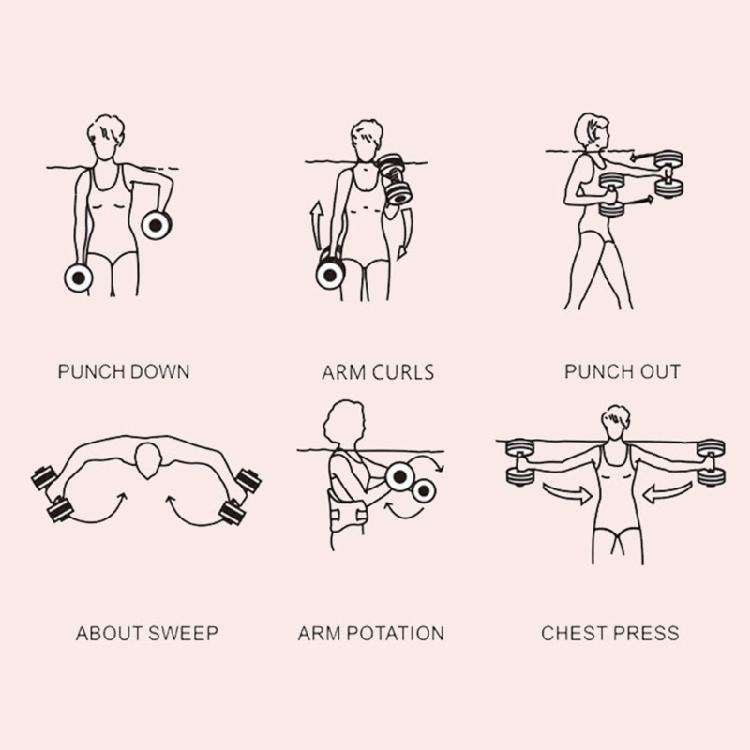 PUNCH DOWN

ARM CURLS

PUNCH OUT

ABOUT SWEEP

ARM POTATION

CHEST PRESS