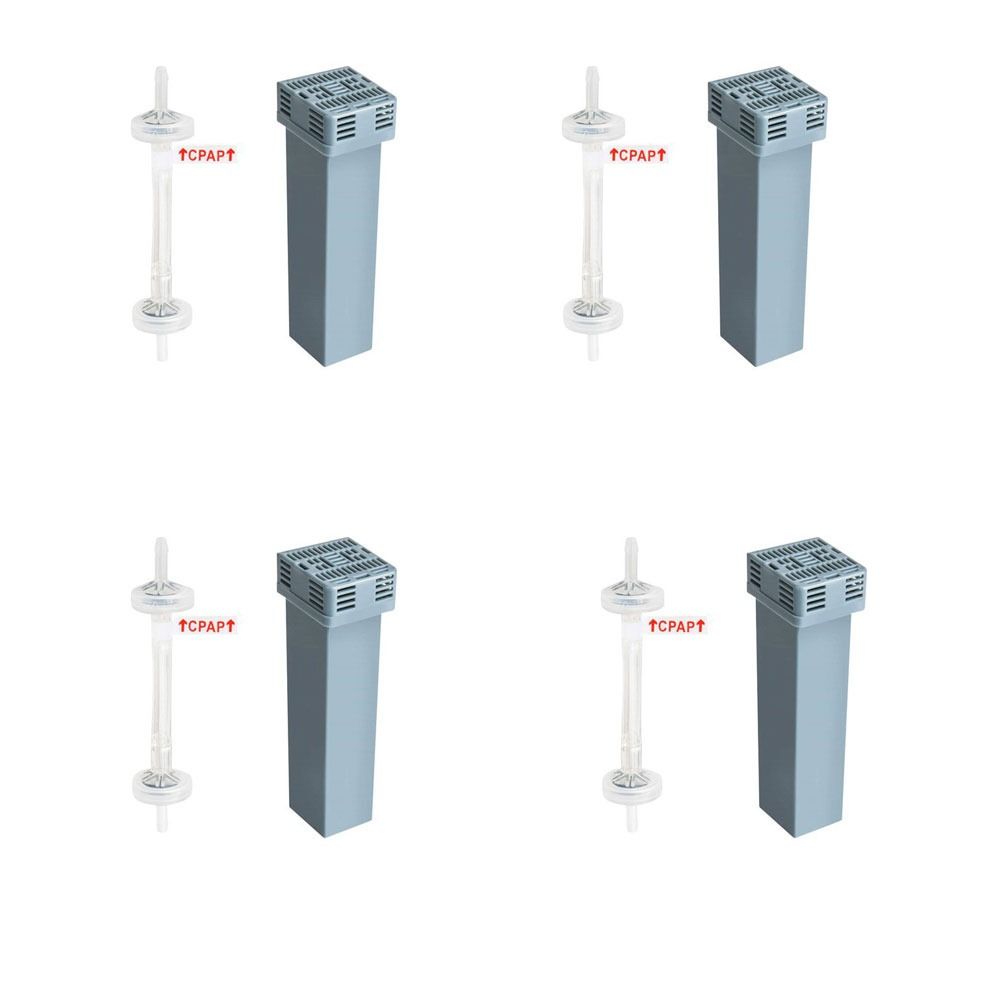 ↑CPAP↑

↑CPAP↑

↑CPAP↑

↑CPAP↑