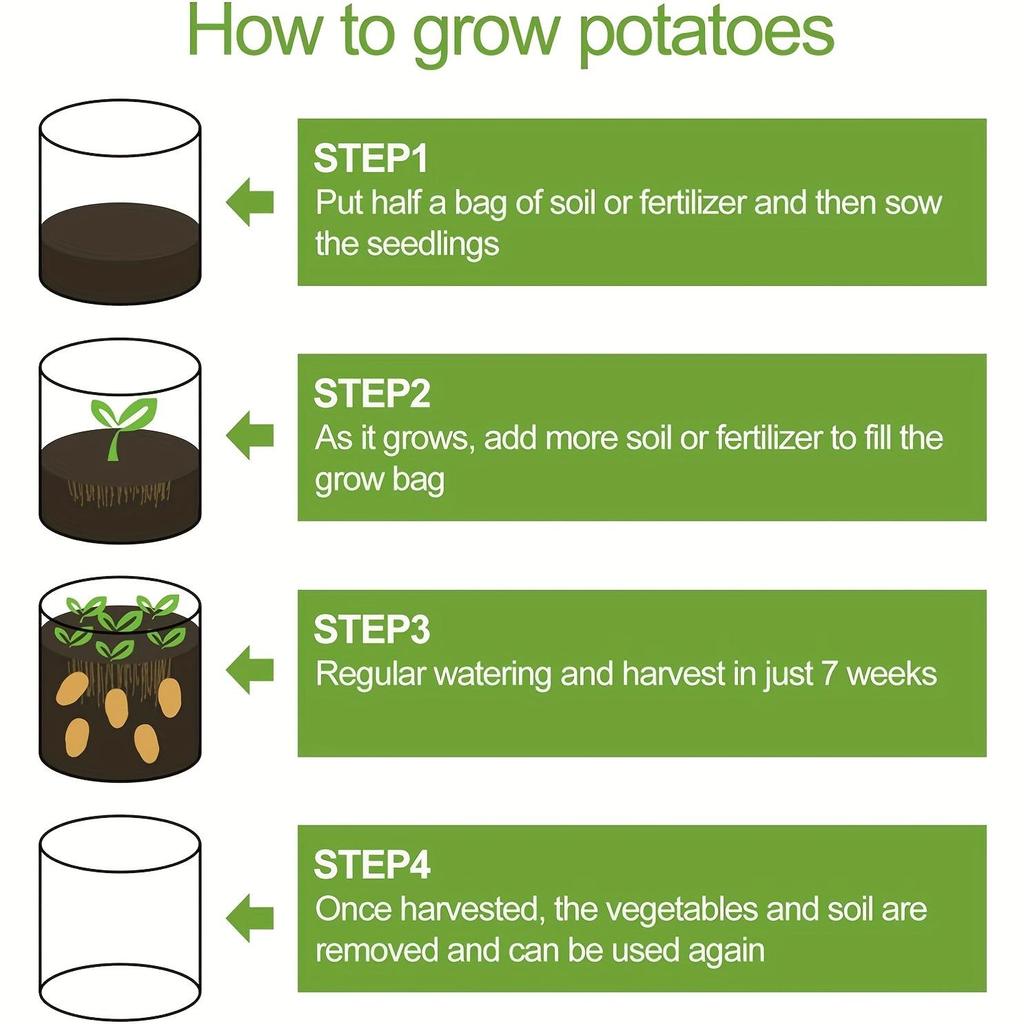 How to grow potatoes

STEP1
Put half a bag of soil or fertilizer and then sow the seedlings

STEP2
As it grows, add more soil or fertilizer to fill the grow bag

STEP3
Regular watering and harvest in just 7 weeks

STEP4
Once harvested, the vegetables and soil are removed and can be used again