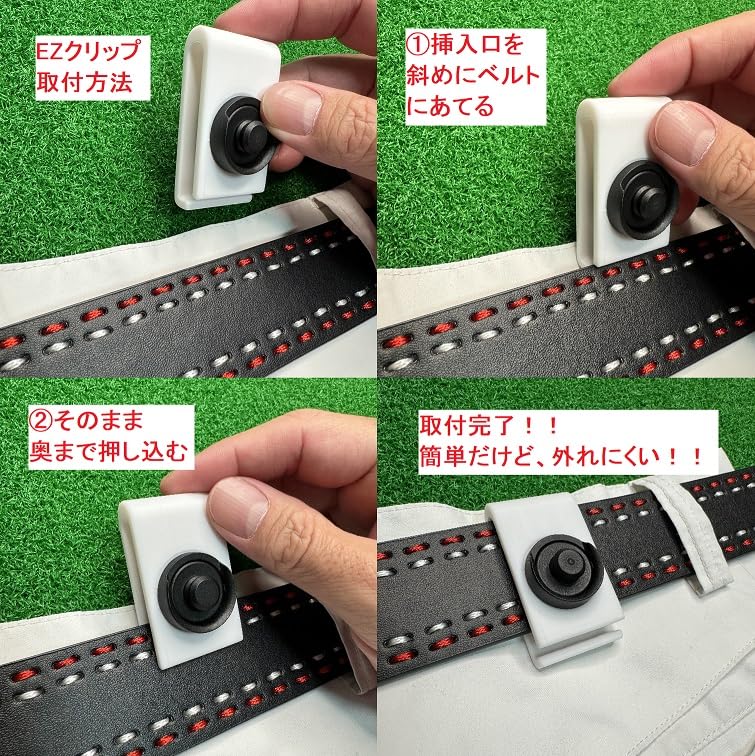 EZクリップ
取付方法

①挿入口を
斜めにベルト
にあてる

②そのまま
奥まで押し込む

取付完了！！
簡単だけど、外れにくい！！