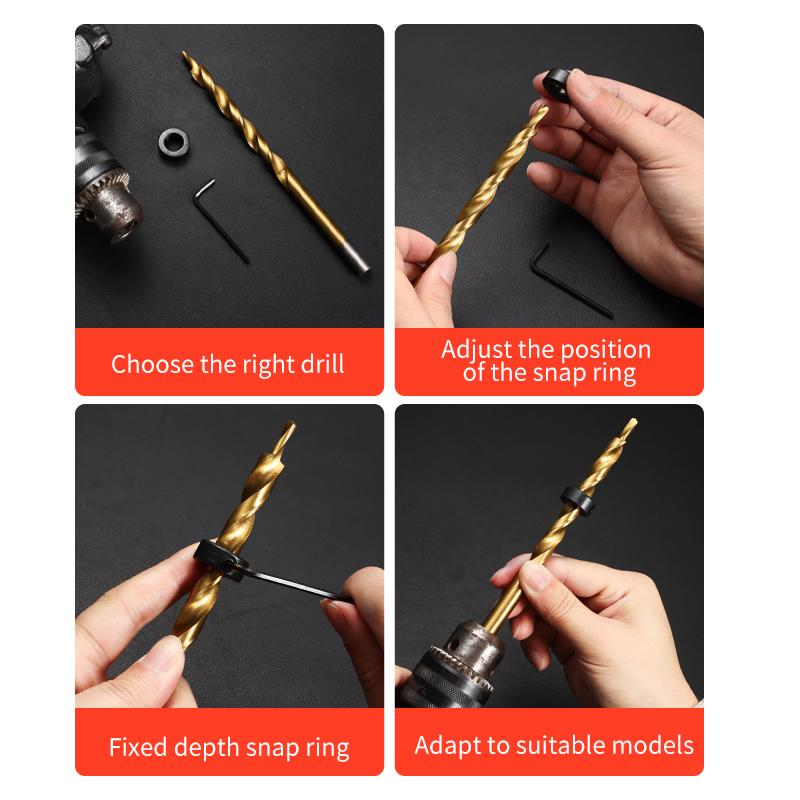 Choose the right drill

Adjust the position of the snap ring

Fixed depth snap ring

Adapt to suitable models