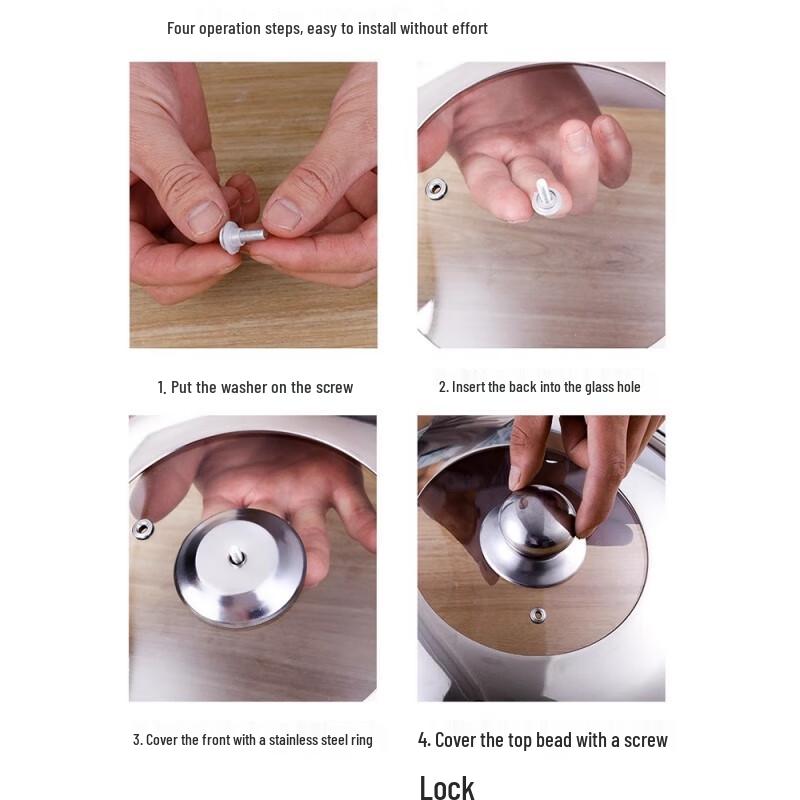 Four operation steps, easy to install without effort

1. Put the washer on the screw

2. Insert the back into the glass hole

3. Cover the front with a stainless steel ring

4. Cover the top bead with a screw

Lock