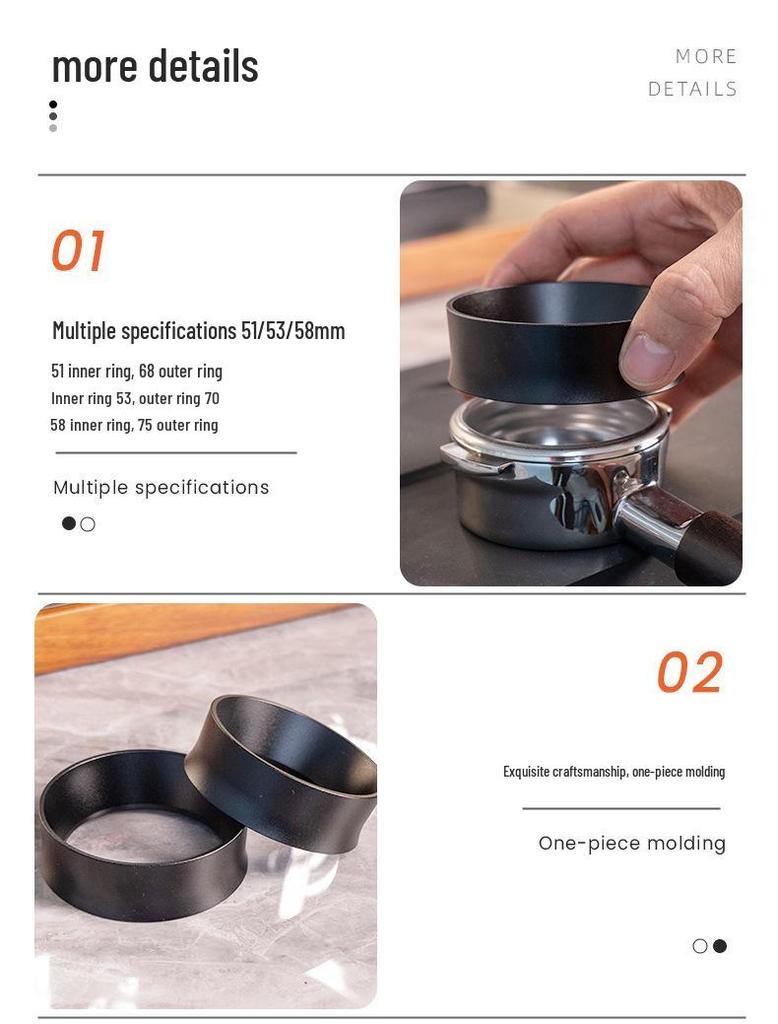 more details

MORE
DETAILS

01

Multiple specifications 51/53/58mm

51 inner ring, 68 outer ring
Inner ring 53, outer ring 70
58 inner ring, 75 outer ring

Multiple specifications

02

Exquisite craftsmanship, one-piece molding

One-piece molding