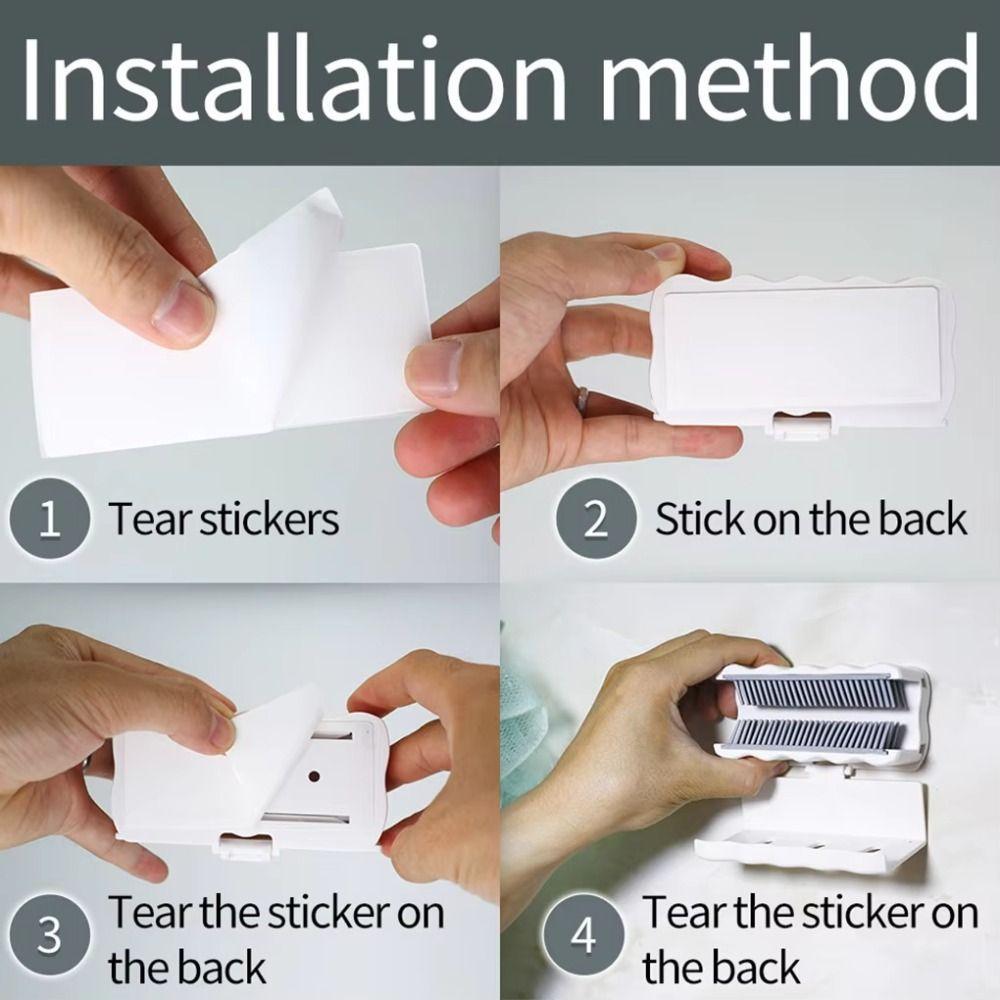 Installation method

1 Tear stickers

2 Stick on the back

3 Tear the sticker on the back

4 Tear the sticker on the back