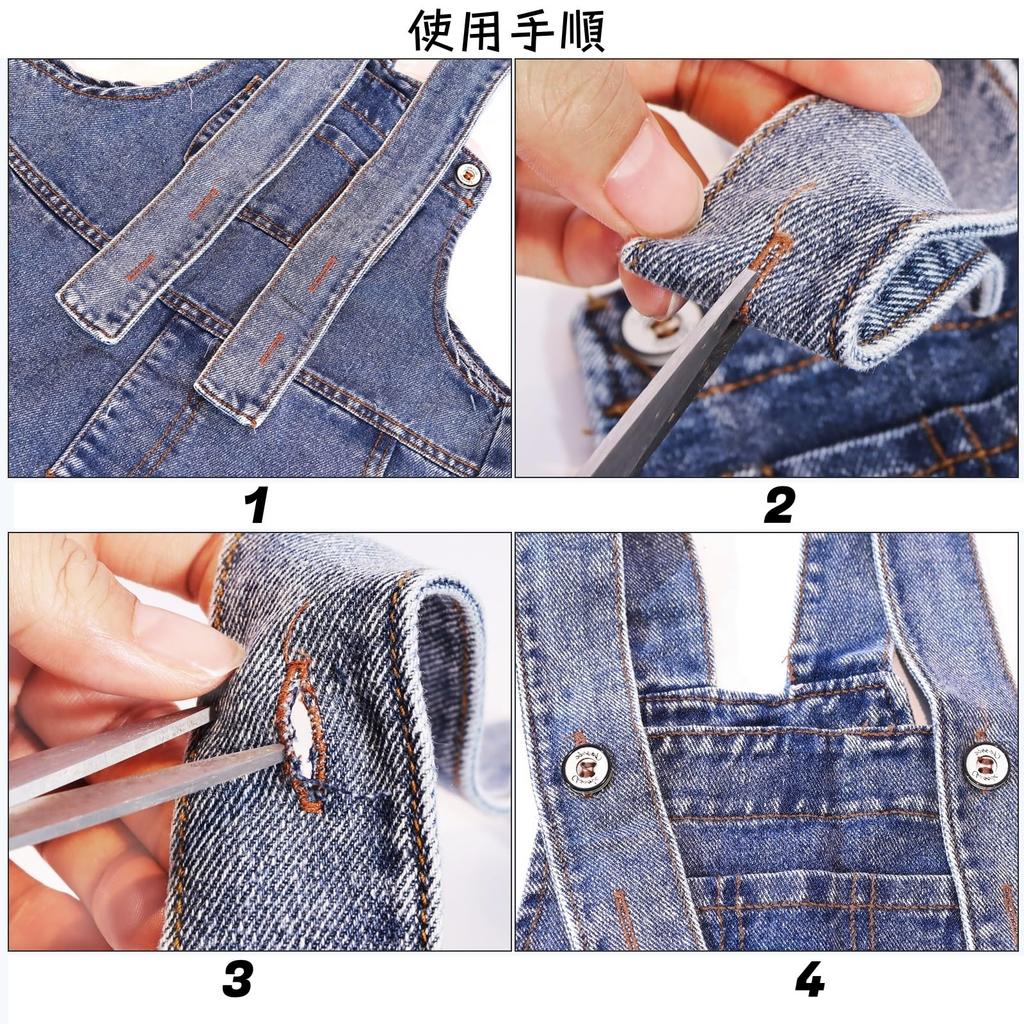 使用手順

1

2

3

4