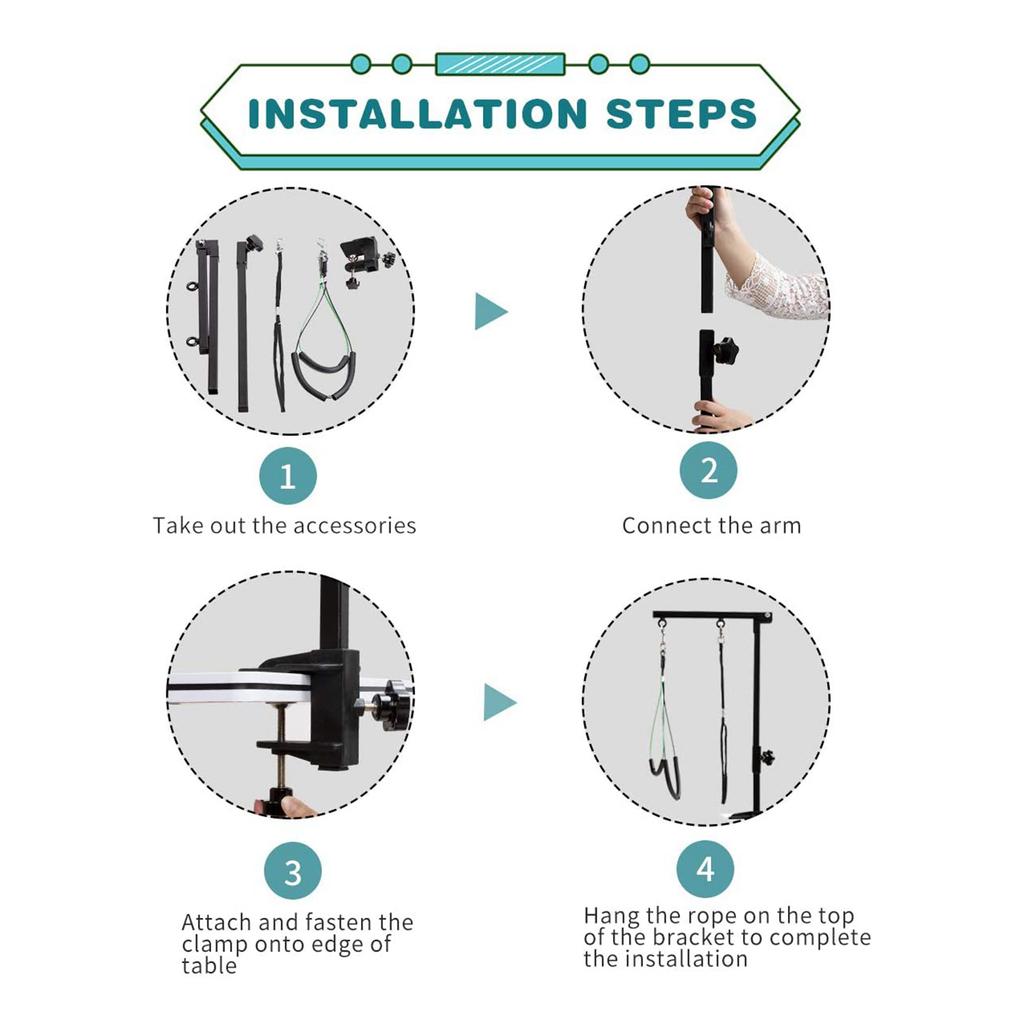 INSTALLATION STEPS

1
Take out the accessories

2
Connect the arm

3
Attach and fasten the clamp onto edge of table

4
Hang the rope on the top of the bracket to complete the installation