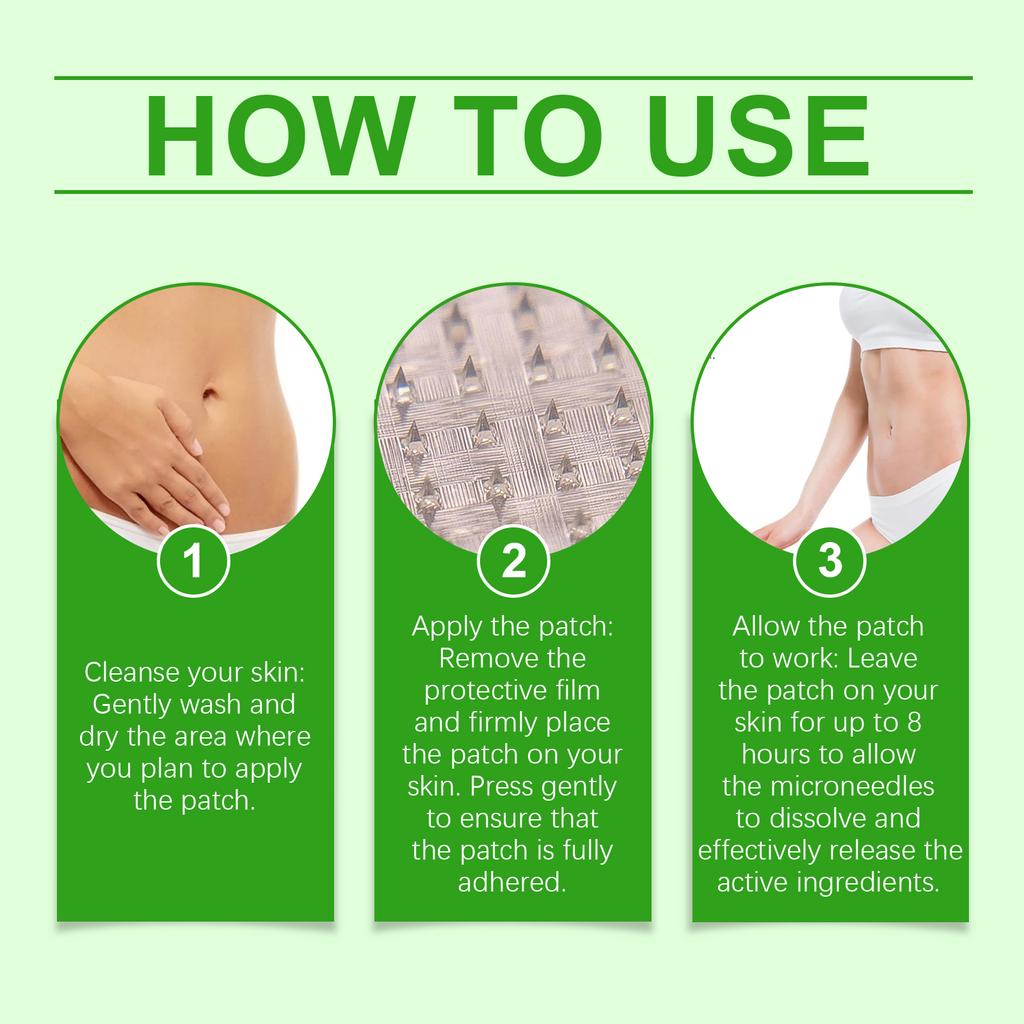 HOW TO USE

1

Cleanse your skin: Gently wash and dry the area where you plan to apply the patch.

2

Apply the patch: Remove the protective film and firmly place the patch on your skin. Press gently to ensure that the patch is fully adhered.

3

Allow the patch to work: Leave the patch on your skin for up to 8 hours to allow the microneedles to dissolve and effectively release the active ingredients.