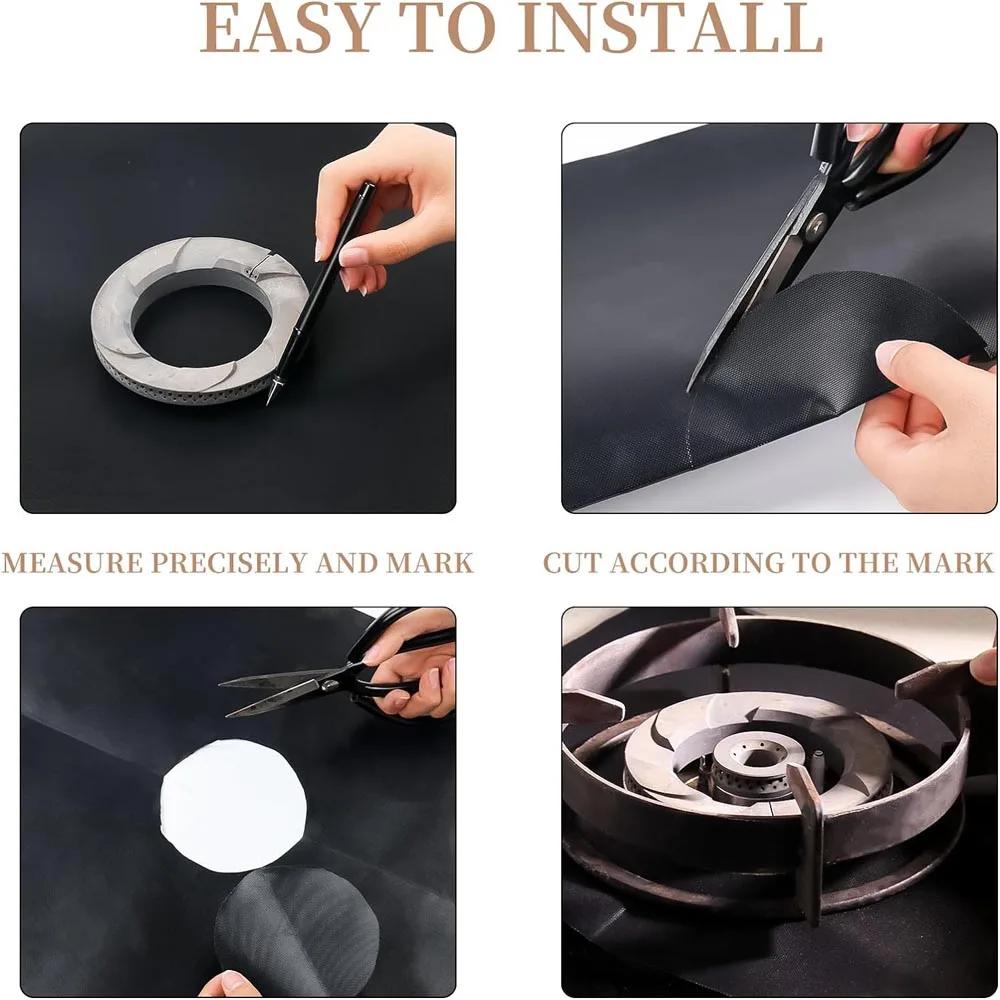 EASY TO INSTALL

MEASURE PRECISELY AND MARK

CUT ACCORDING TO THE MARK