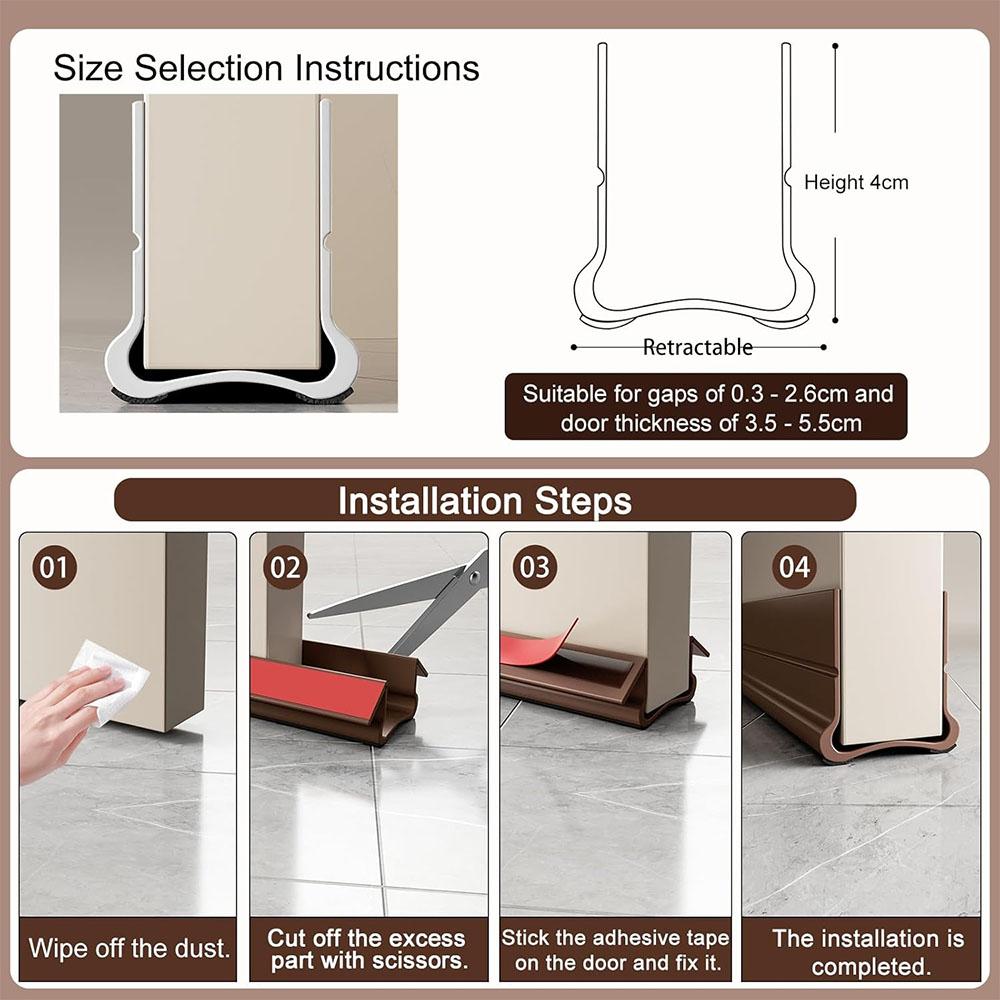 Size Selection Instructions

Height 4cm

Retractable

Suitable for gaps of 0.3 - 2.6cm and door thickness of 3.5 - 5.5cm

Installation Steps

01

Wipe off the dust.

02

Cut off the excess part with scissors.

03

Stick the adhesive tape on the door and fix it.

04

The installation is completed.