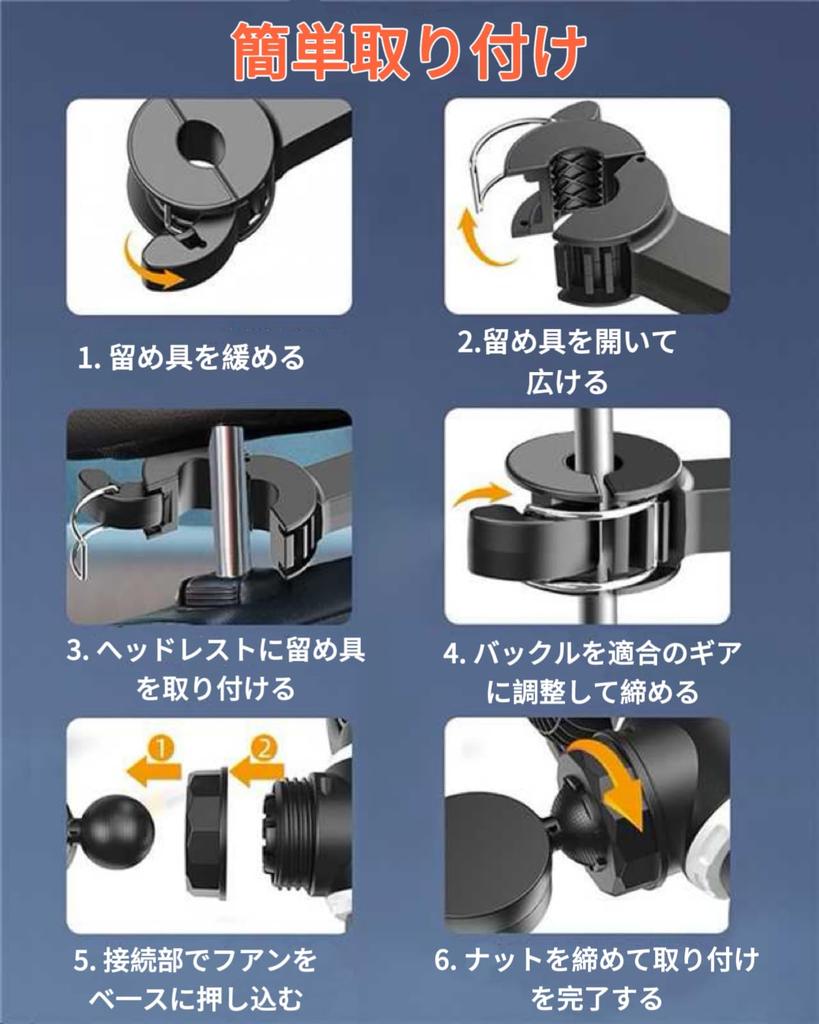 簡単取り付け

1. 留め具を緩める

2.留め具を開いて広ける

3. ヘッドレストに留め具を取り付ける

4. バックルを適合のギアに調整して締める

①

②

5. 接続部でフアンをベースに押し込む

6. ナットを締めて取り付けを完了する