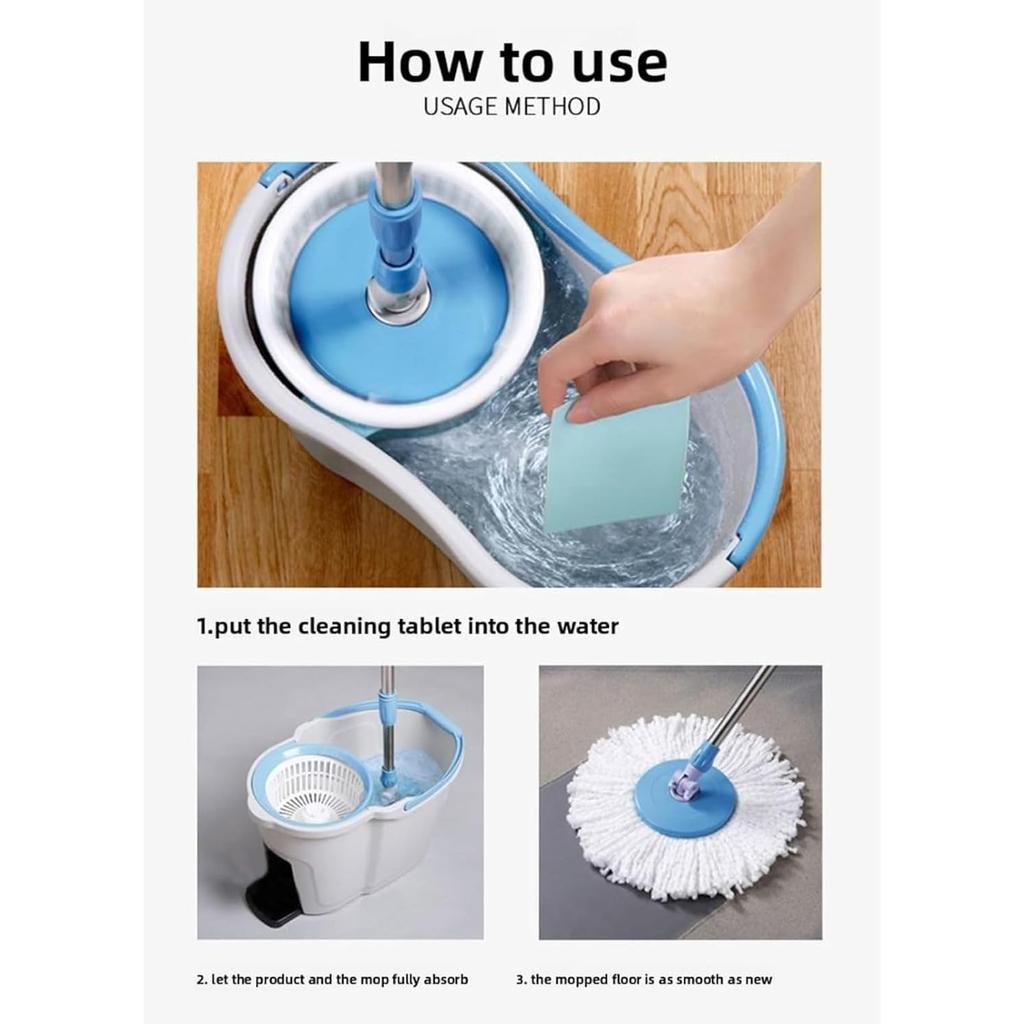 How to use
USAGE METHOD

1.put the cleaning tablet into the water

2. let the product and the mop fully absorb

3. the mopped floor is as smooth as new