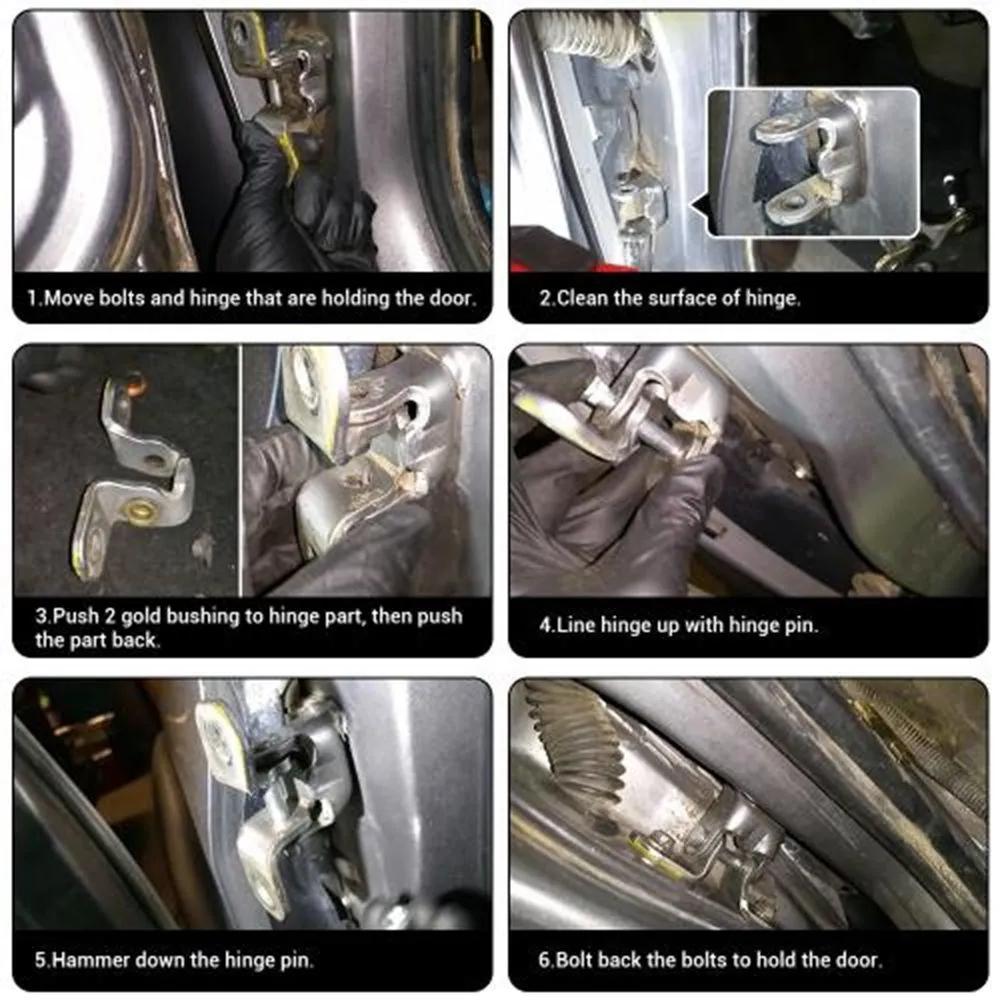 1.Move bolts and hinge that are holding the door.

2.Clean the surface of hinge.

3.Push 2 gold bushing to hinge part, then push the part back.

4.Line hinge up with hinge pin.

5.Hammer down the hinge pin.

6.Bolt back the bolts to hold the door.