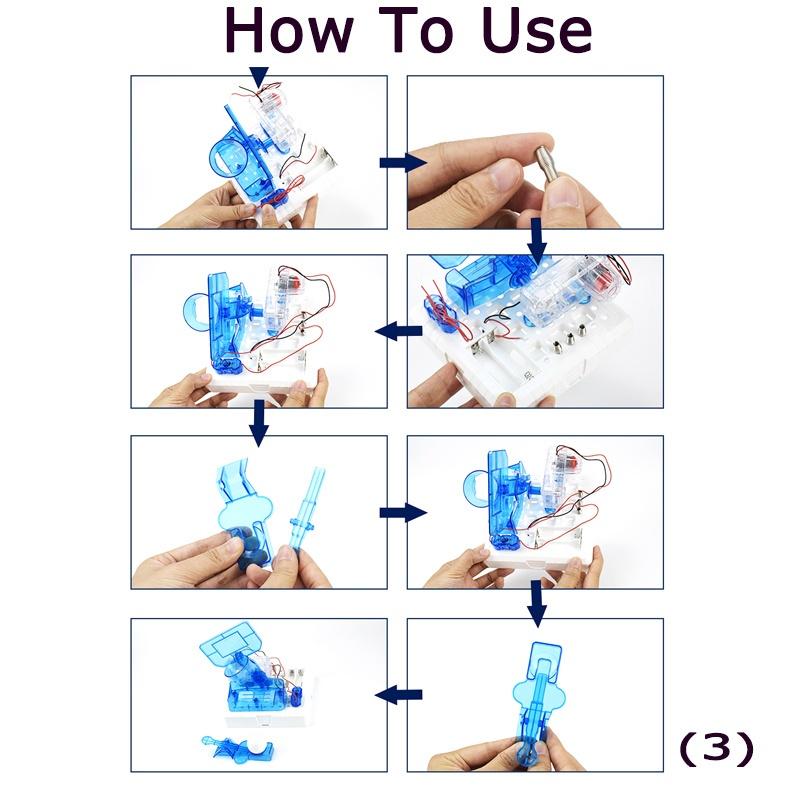 How To Use

(3)