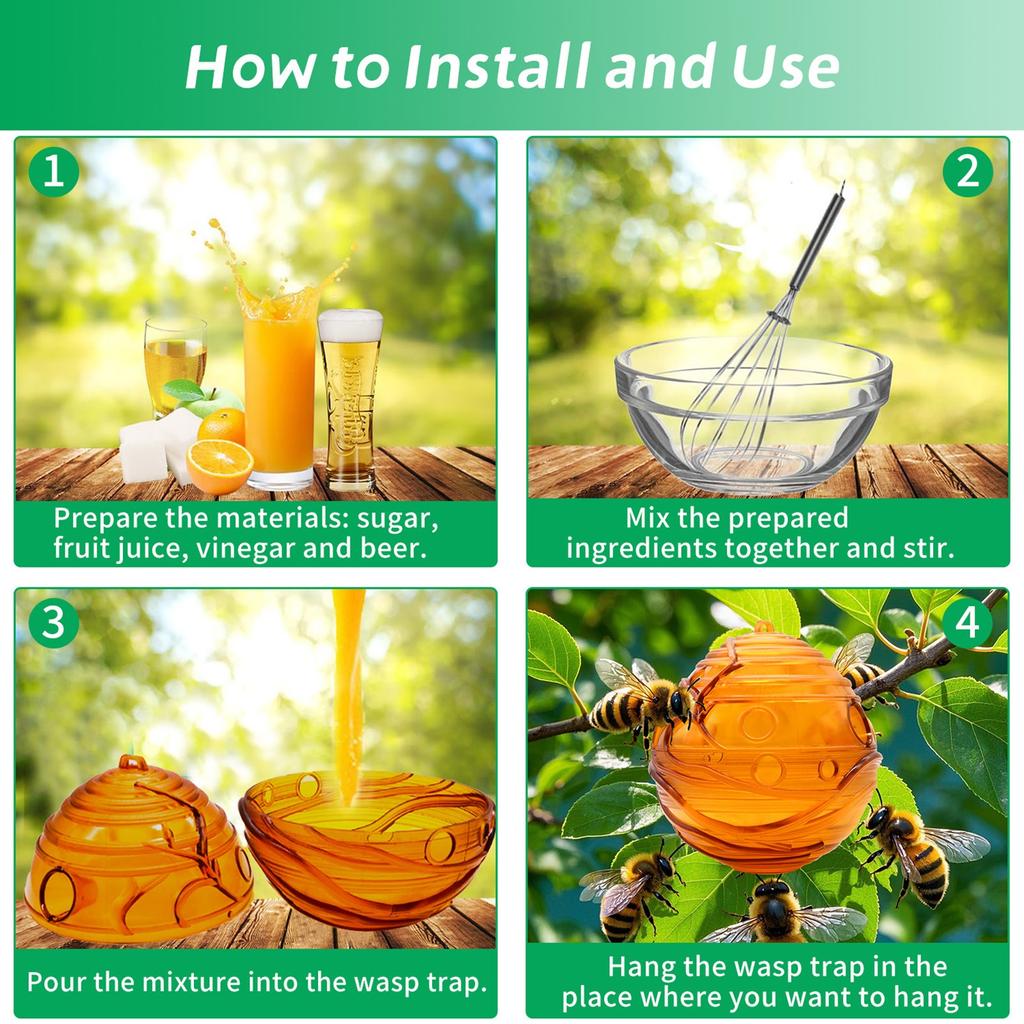 How to Install and Use

1

Prepare the materials: sugar, fruit juice, vinegar and beer.

2

Mix the prepared ingredients together and stir.

3

Pour the mixture into the wasp trap.

4

Hang the wasp trap in the place where you want to hang it.