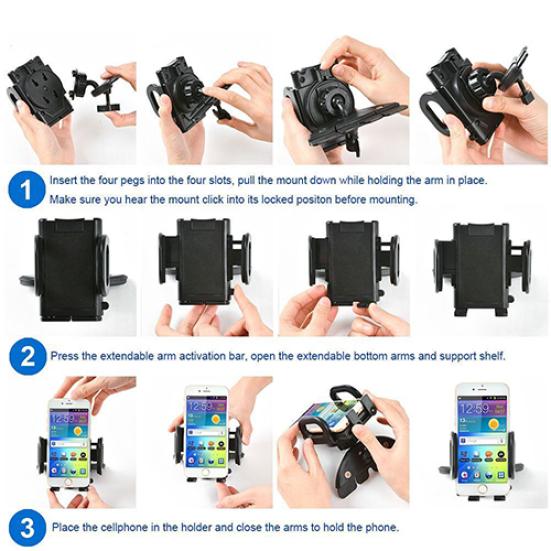 1 Insert the four pegs into the four slots, pull the mount down while holding the arm in place. Make sure you hear the mount click into its locked positon before mounting.

2 Press the extendable arm activation bar, open the extendable bottom arms and support shelf.

12:59

12:59

12:59

3 Place the cellphone in the holder and close the arms to hold the phone.