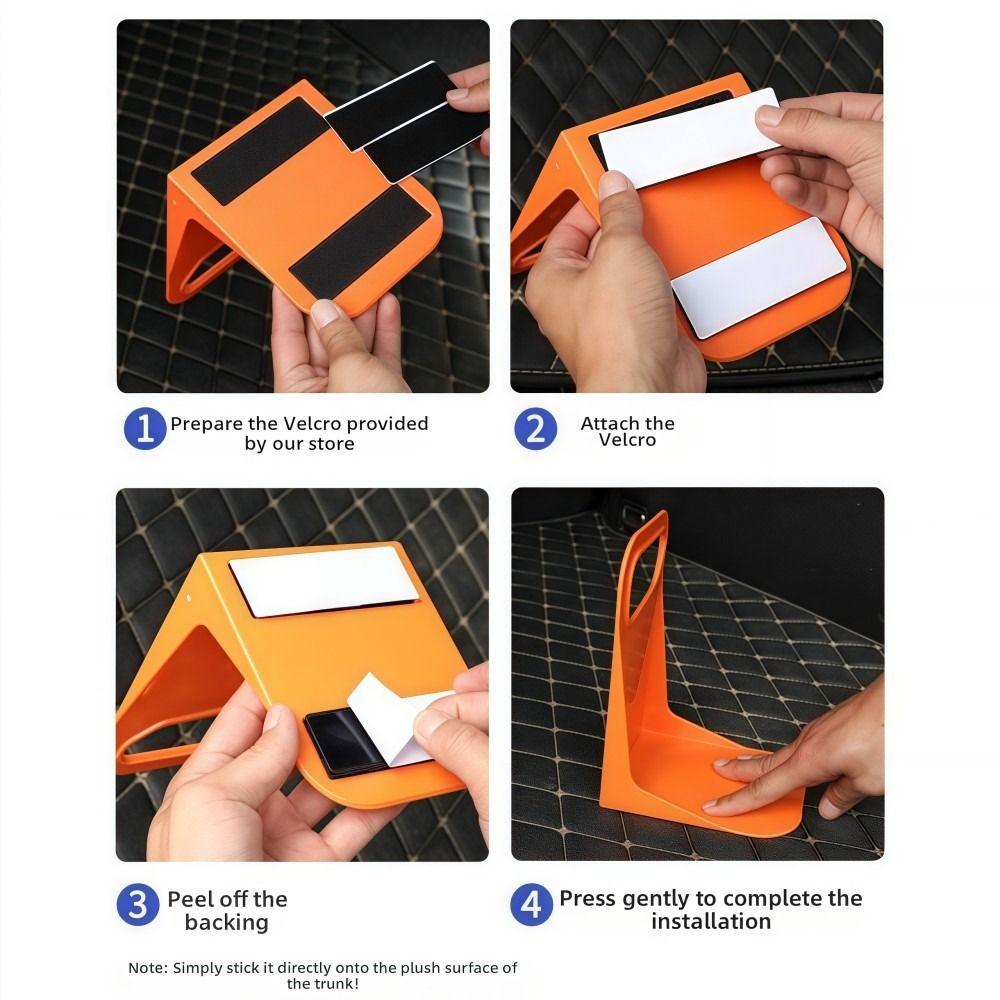 1 Prepare the Velcro provided by our store

2 Attach the Velcro

3 Peel off the backing

4 Press gently to complete the installation

Note: Simply stick it directly onto the plush surface of the trunk!