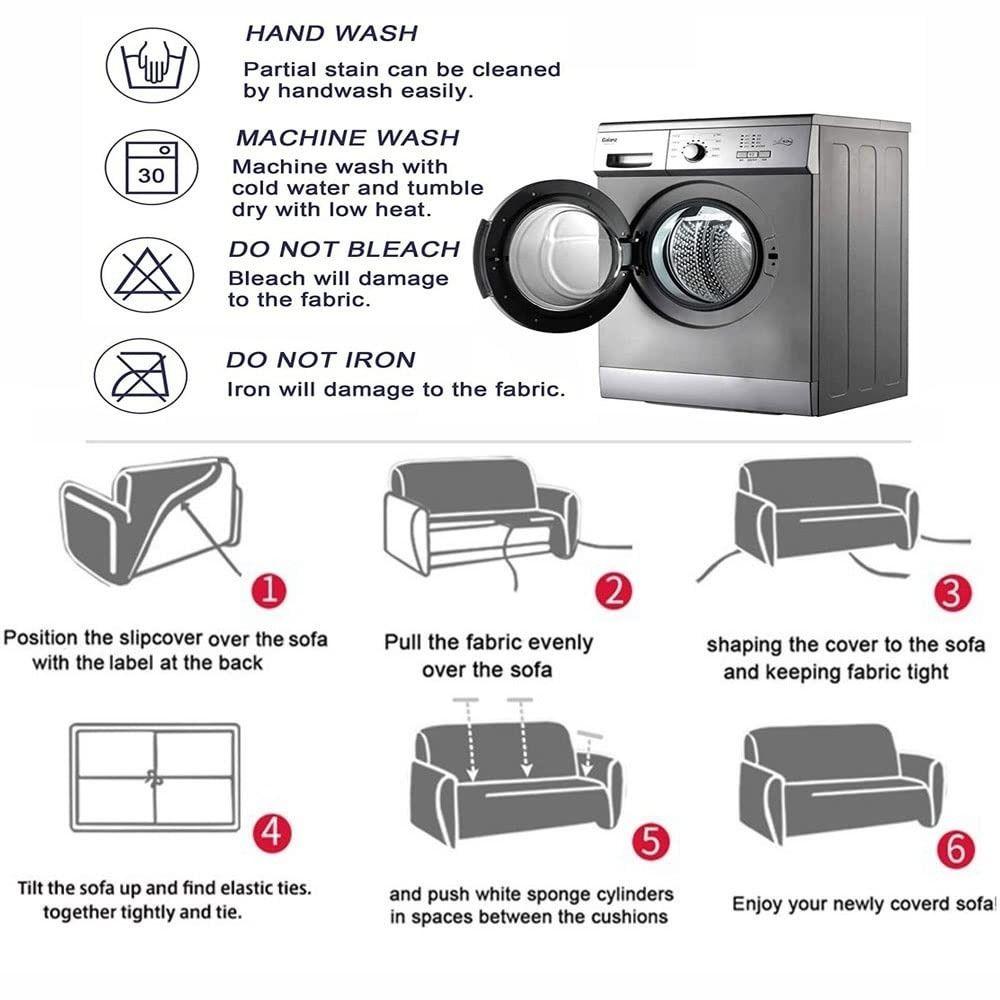 HAND WASH
Partial stain can be cleaned by handwash easily.

30

MACHINE WASH
Machine wash with cold water and tumble dry with low heat.

DO NOT BLEACH
Bleach will damage to the fabric.

DO NOT IRON
Iron will damage to the fabric.

Galanz

1
Position the slipcover over the sofa with the label at the back

2
Pull the fabric evenly over the sofa

3
shaping the cover to the sofa and keeping fabric tight

4
Tilt the sofa up and find elastic ties. together tightly and tie.

5
and push white sponge cylinders in spaces between the cushions

6
Enjoy your newly coverd sofa