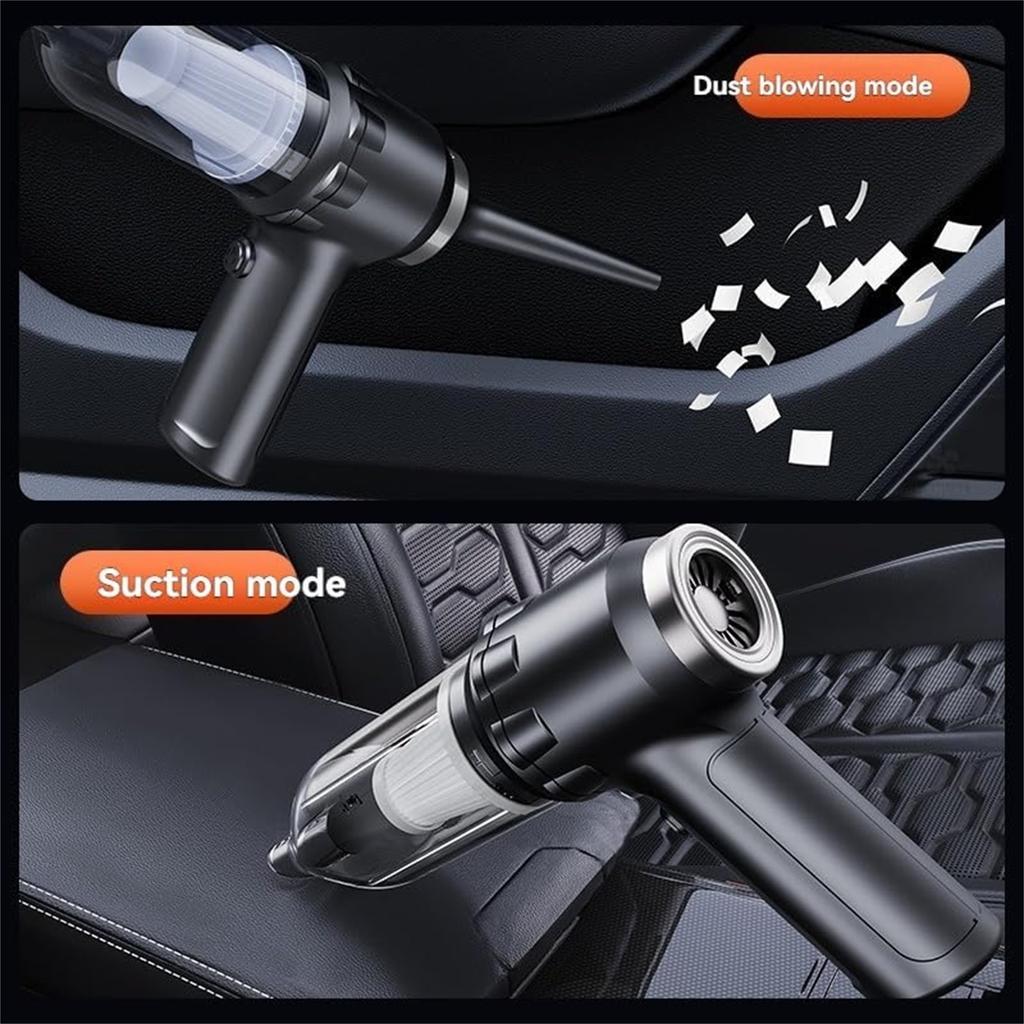 Dust blowing mode

Suction mode