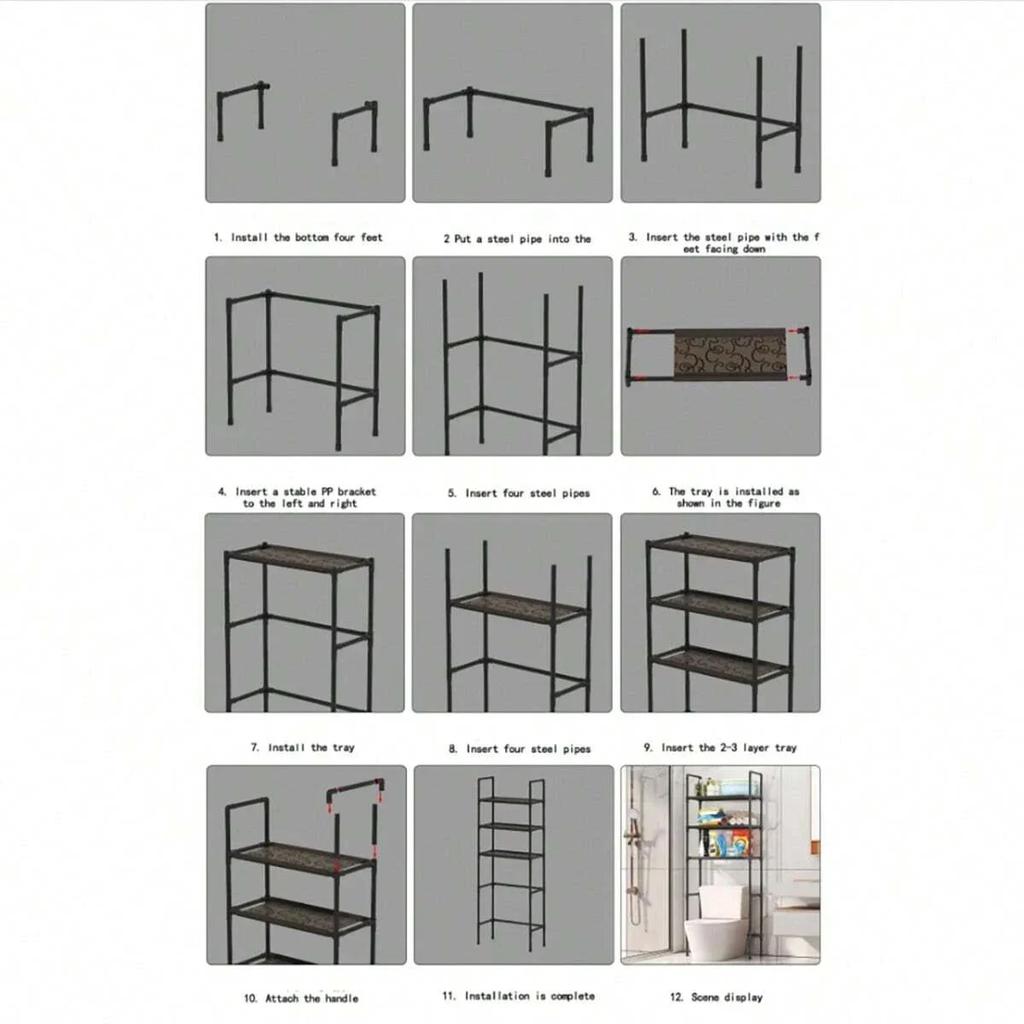 1. Install the bottom four feet

2 Put a steel pipe into the

3. Insert the steel pipe with the f eet facing down

4. Insert a stable PP bracket to the left and right

5. Insert four steel pipes

6. The tray is installed as shown in the figure

7. Install the tray

8. Insert four steel pipes

9. Insert the 2-3 layer tray

10. Attach the handle

11. Installation is complete

12. Scene display