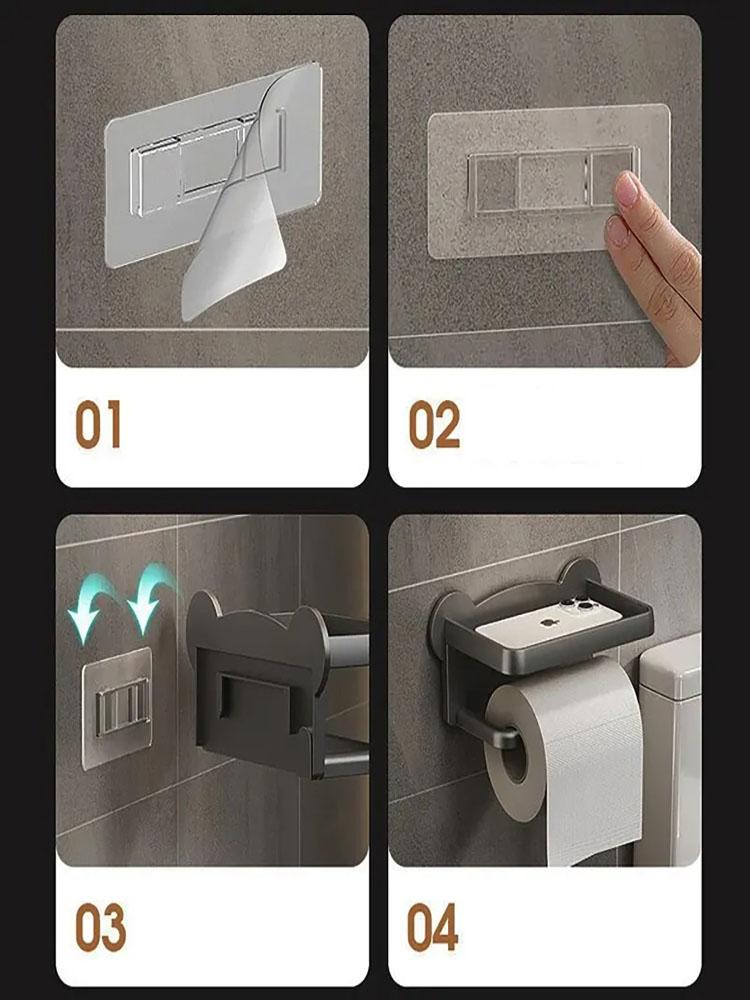 01

02

03

04