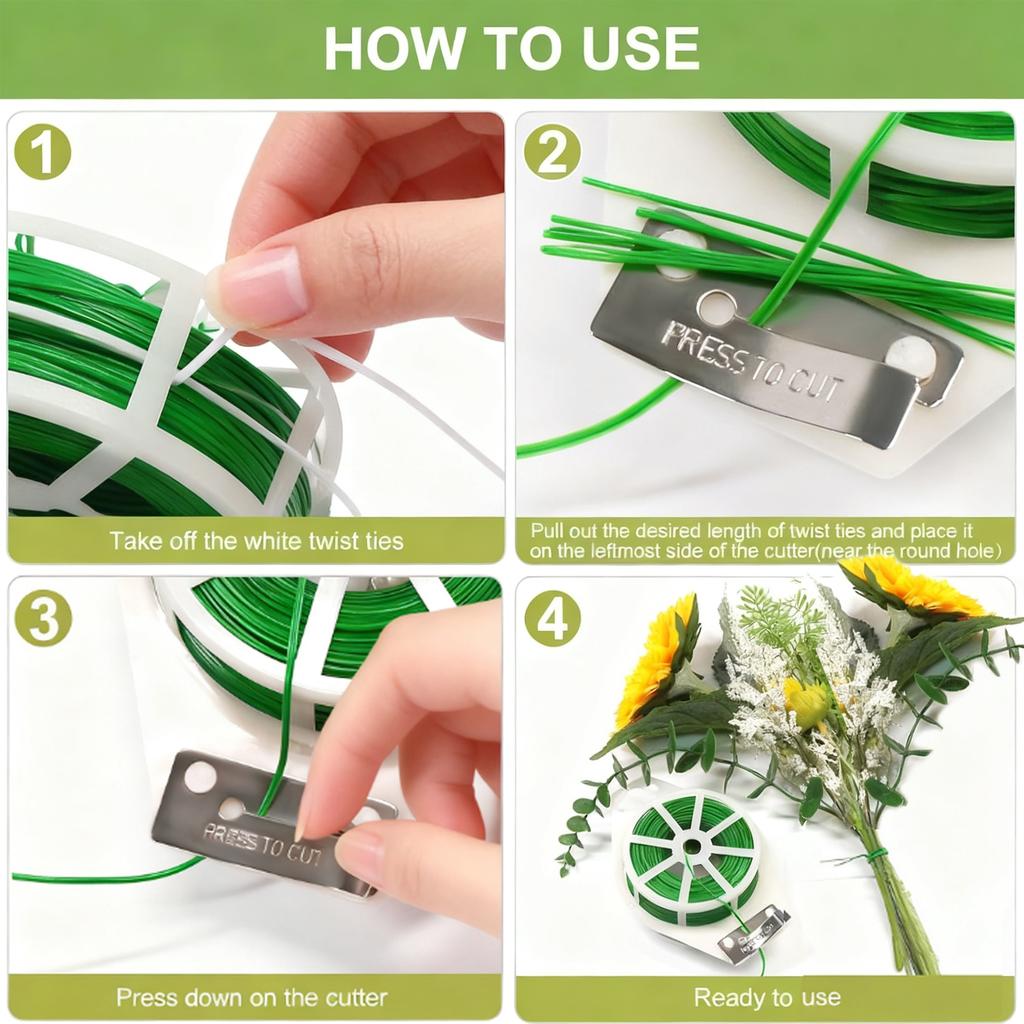 HOW TO USE

1

Take off the white twist ties

2

PRESS TO CUT

Pull out the desired length of twist ties and place it on the leftmost side of the cutter(near the round hole)

3

PRESS TO CUT

Press down on the cutter

4

Ready to use