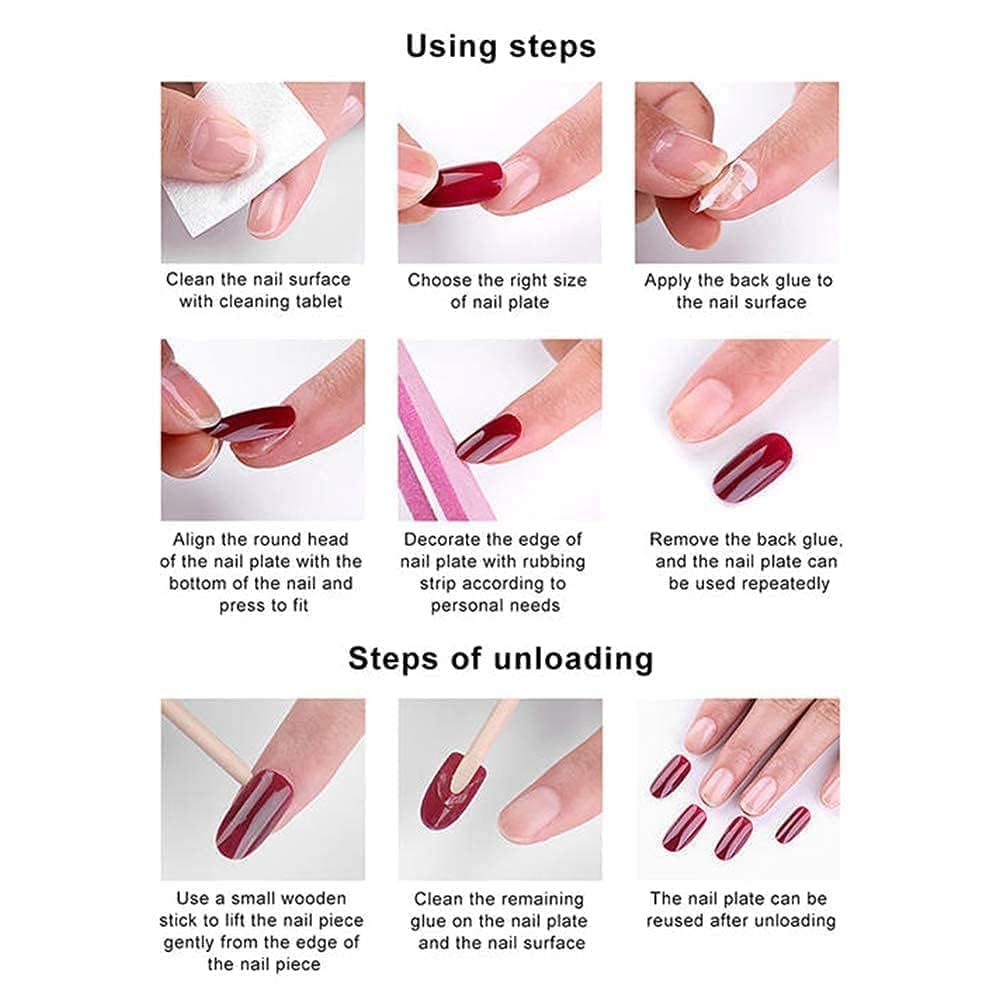 Using steps

Clean the nail surface with cleaning tablet

Choose the right size of nail plate

Apply the back glue to the nail surface

Align the round head of the nail plate with the bottom of the nail and press to fit

Decorate the edge of nail plate with rubbing strip according to personal needs

Remove the back glue, and the nail plate can be used repeatedly

Steps of unloading

Use a small wooden stick to lift the nail piece gently from the edge of the nail piece

Clean the remaining glue on the nail plate and the nail surface

The nail plate can be reused after unloading