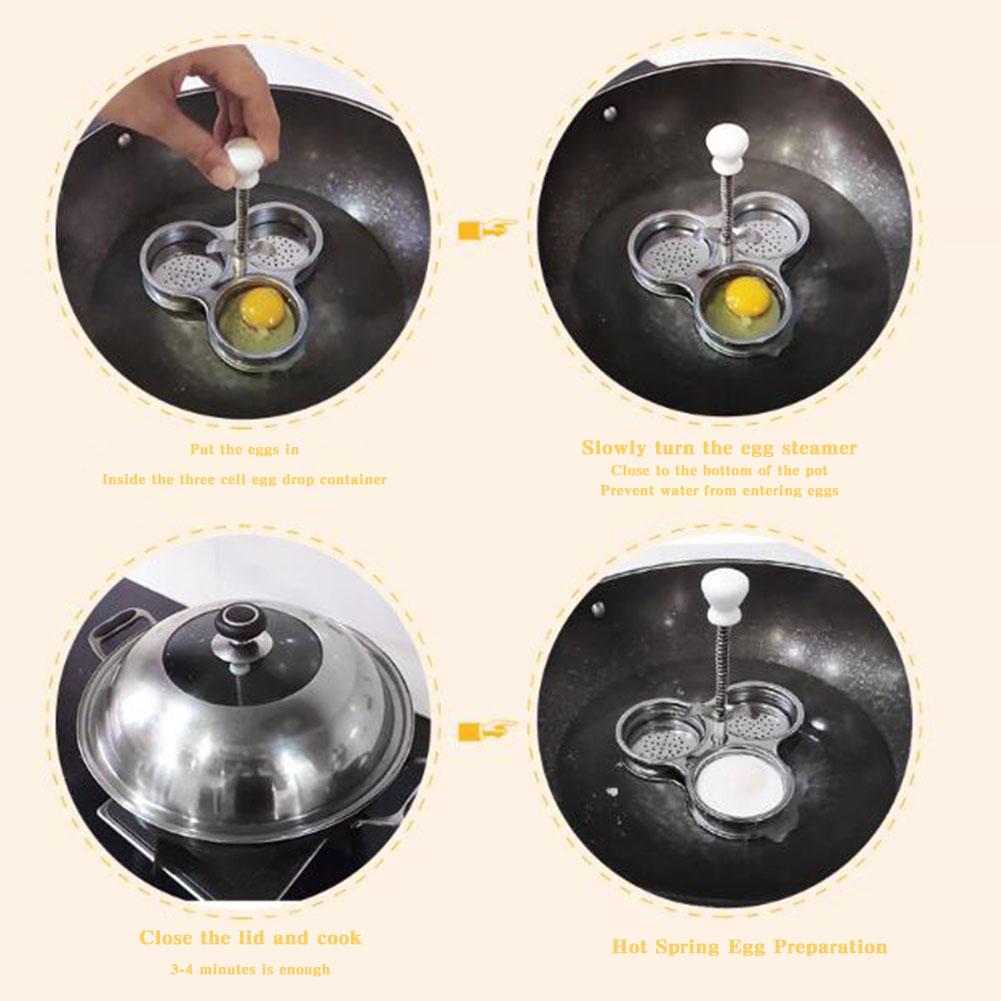 Put the eggs in
Inside the three cell egg drop container

Slowly turn the egg steamer
Close to the bottom of the pot
Prevent water from entering eggs

Close the lid and cook
3-4 minutes is enough

Hot Spring Egg Preparation