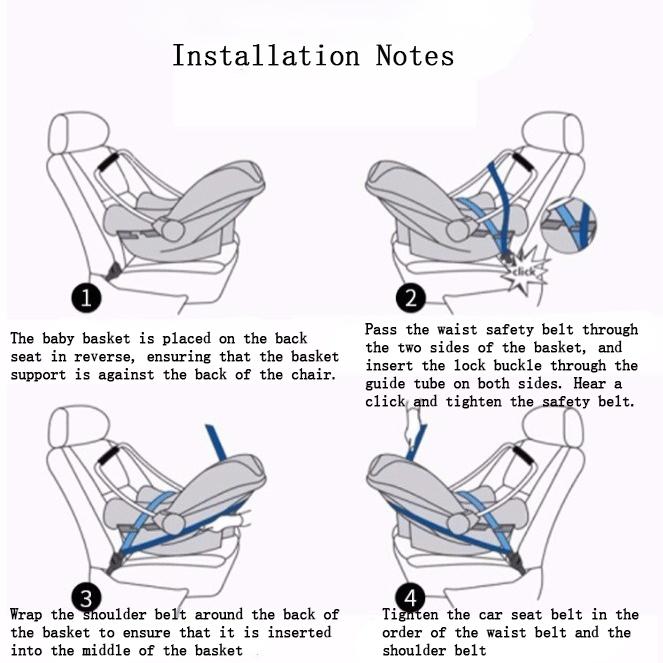 Installation Notes

1

The baby basket is placed on the back seat in reverse, ensuring that the basket support is against the back of the chair.

click

2

Pass the waist safety belt through the two sides of the basket, and insert the lock buckle through the guide tube on both sides. Hear a click and tighten the safety belt.

3

Wrap the shoulder belt around the back of the basket to ensure that it is inserted into the middle of the basket

4

Tighten the car seat belt in the order of the waist belt and the shoulder belt