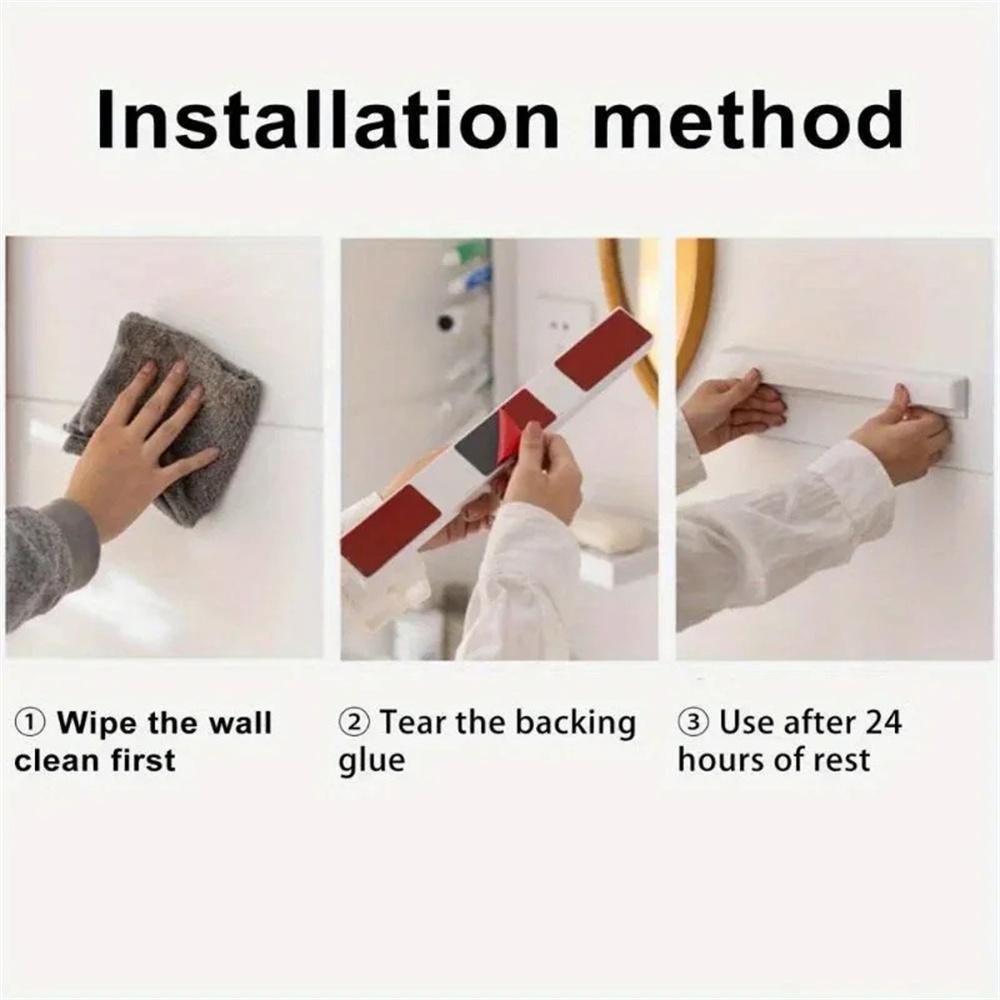 Installation method

① Wipe the wall clean first

② Tear the backing glue

③ Use after 24 hours of rest