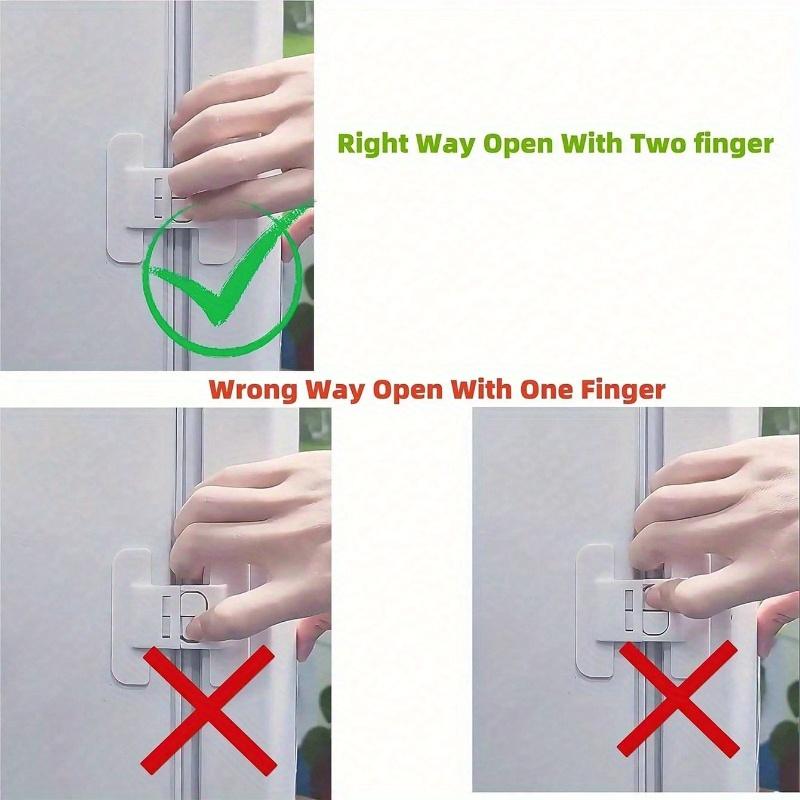 Right Way Open With Two finger

Wrong Way Open With One Finger