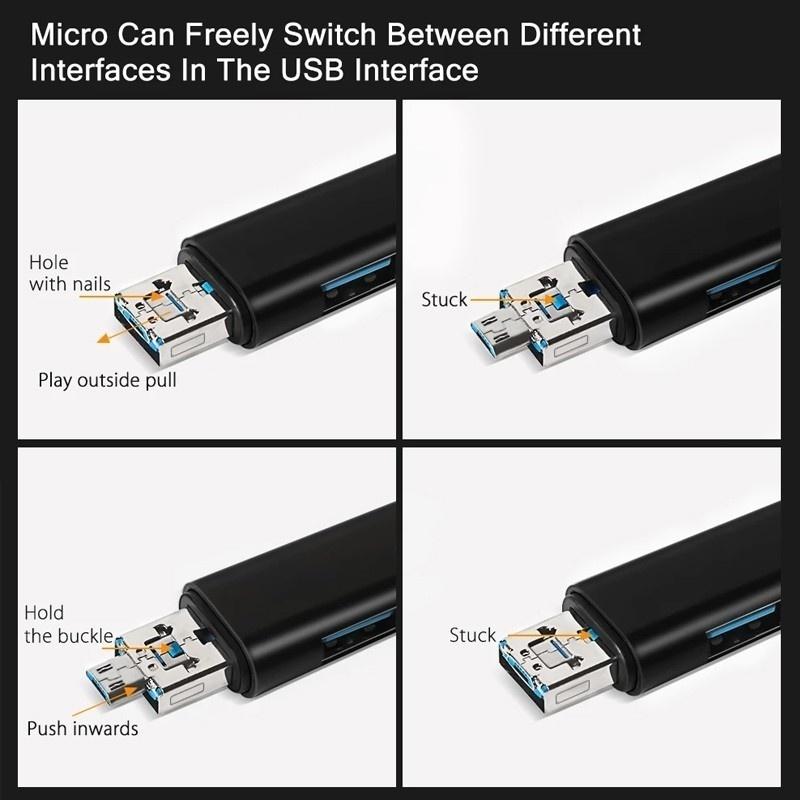 Micro Can Freely Switch Between Different Interfaces In The USB Interface

Hole with nails

Play outside pull

Stuck

Hold the buckle

Push inwards

Stuck