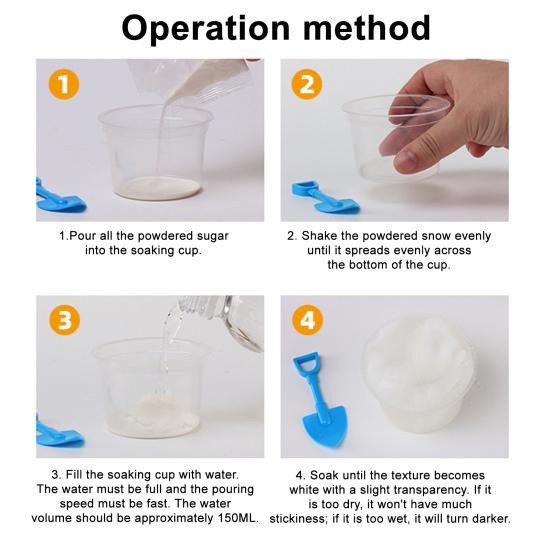 Operation method

1

1.Pour all the powdered sugar into the soaking cup.

2

2. Shake the powdered snow evenly until it spreads evenly across the bottom of the cup.

3

3. Fill the soaking cup with water. The water must be full and the pouring speed must be fast. The water volume should be approximately 150ML.

4

4. Soak until the texture becomes white with a slight transparency. If it is too dry, it won't have much stickiness; if it is too wet, it will turn darker.