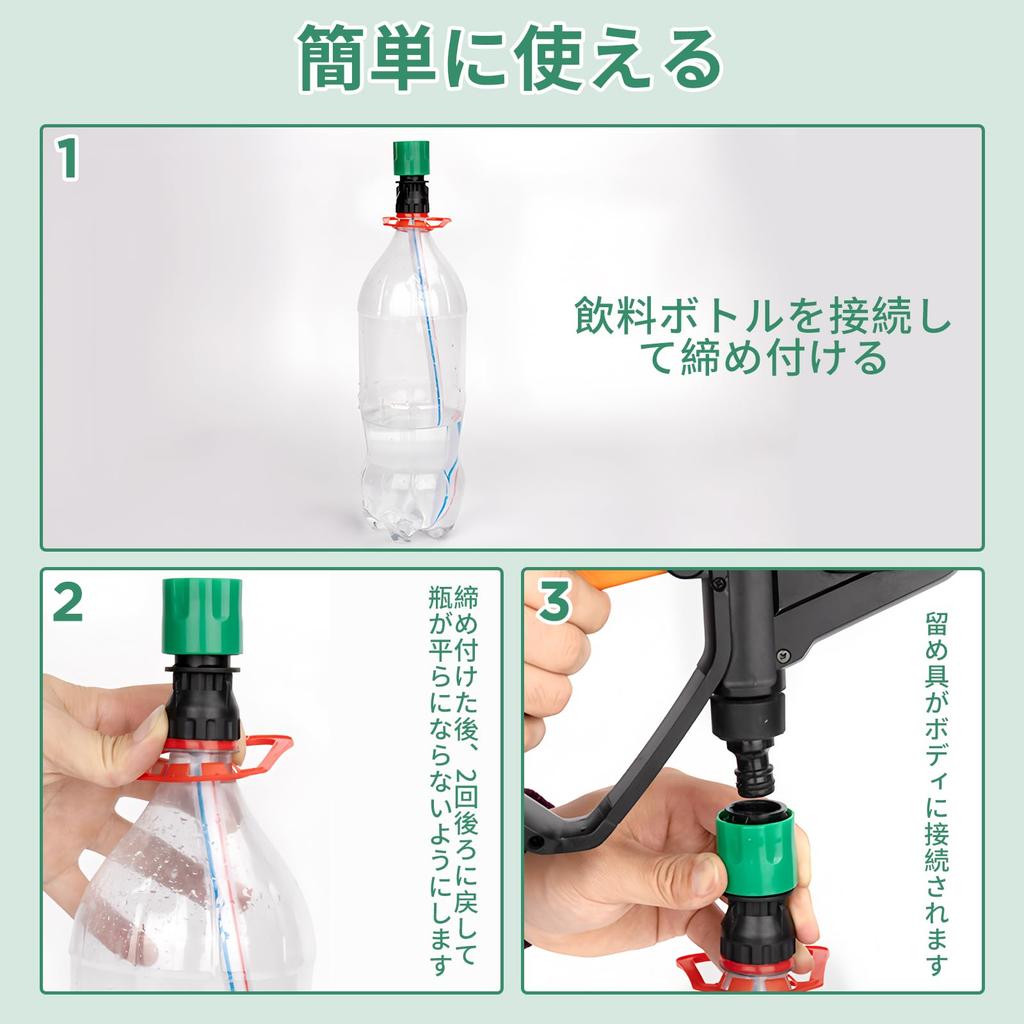 簡単に使える

1

飲料ボトルを接続して締め付ける

2

締め付けた後、2回後ろに戻して瓶が平らにならないようにします

3

留め具がボディに接続されます