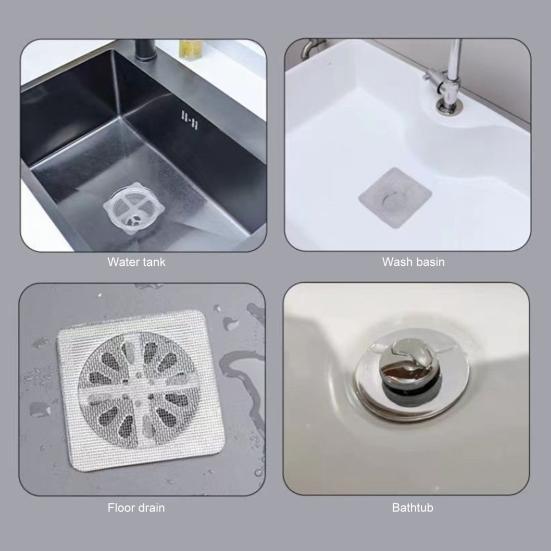 Water tank

Wash basin

Floor drain

Bathtub