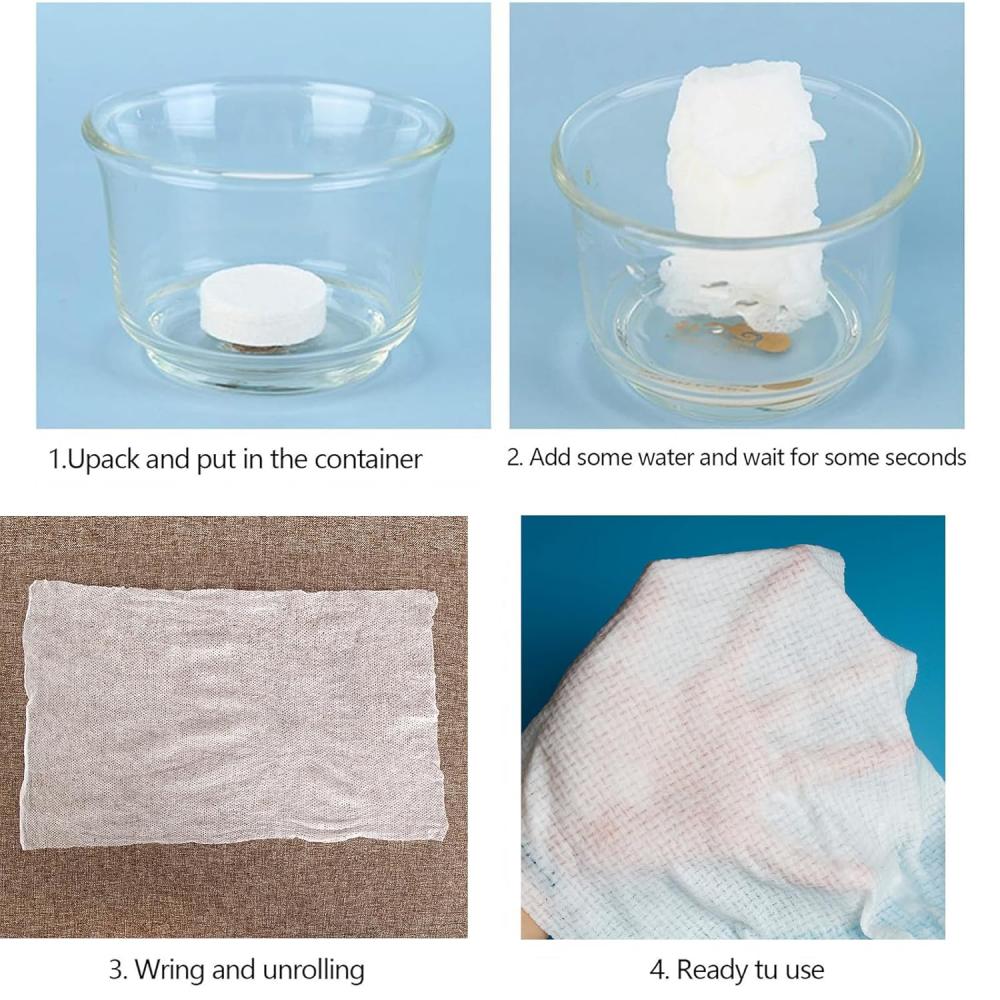 1.Upack and put in the container

2. Add some water and wait for some seconds

3. Wring and unrolling

4. Ready tu use