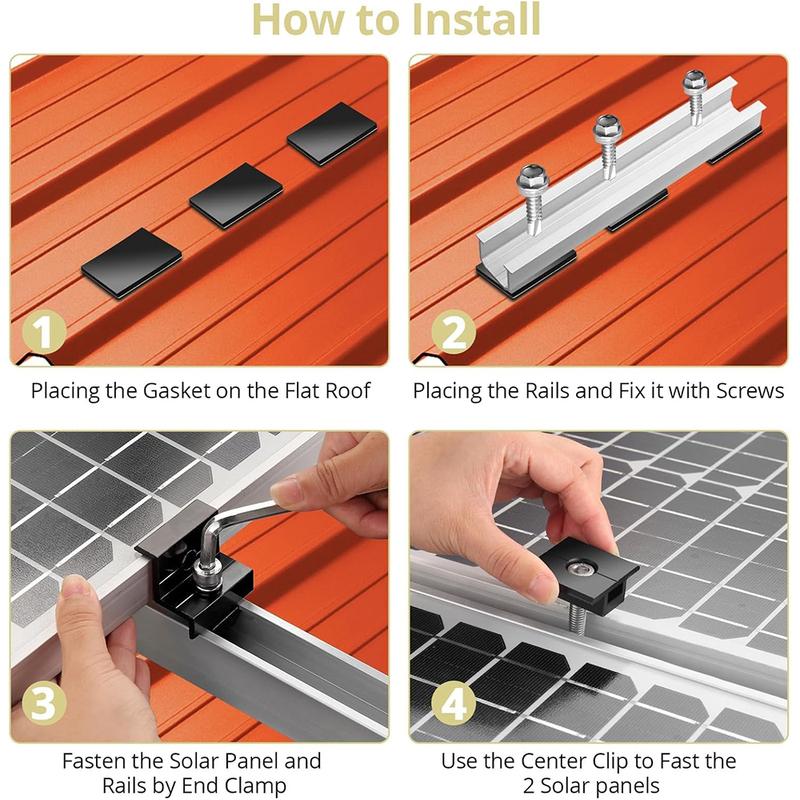 How to Install

1

Placing the Gasket on the Flat Roof

2

Placing the Rails and Fix it with Screws

3

Fasten the Solar Panel and Rails by End Clamp

4

Use the Center Clip to Fast the 2 Solar panels