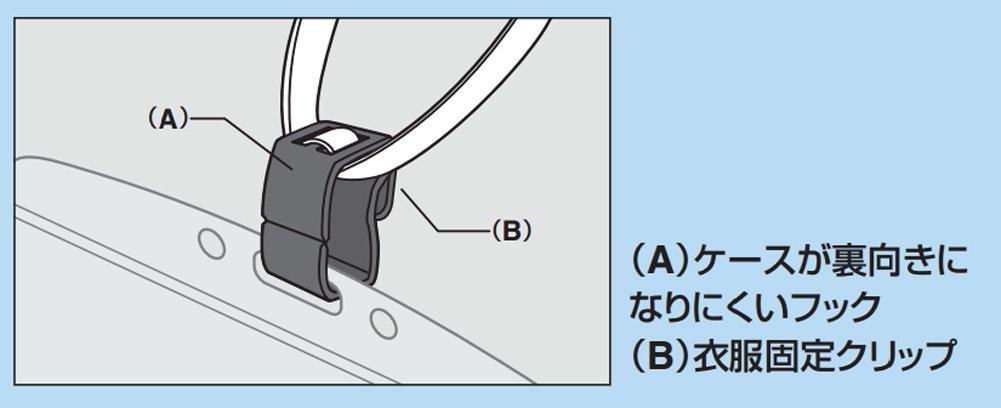 (A)

(B)

(A)ケースが裏向きになりにくいフック
(B)衣服固定クリップ