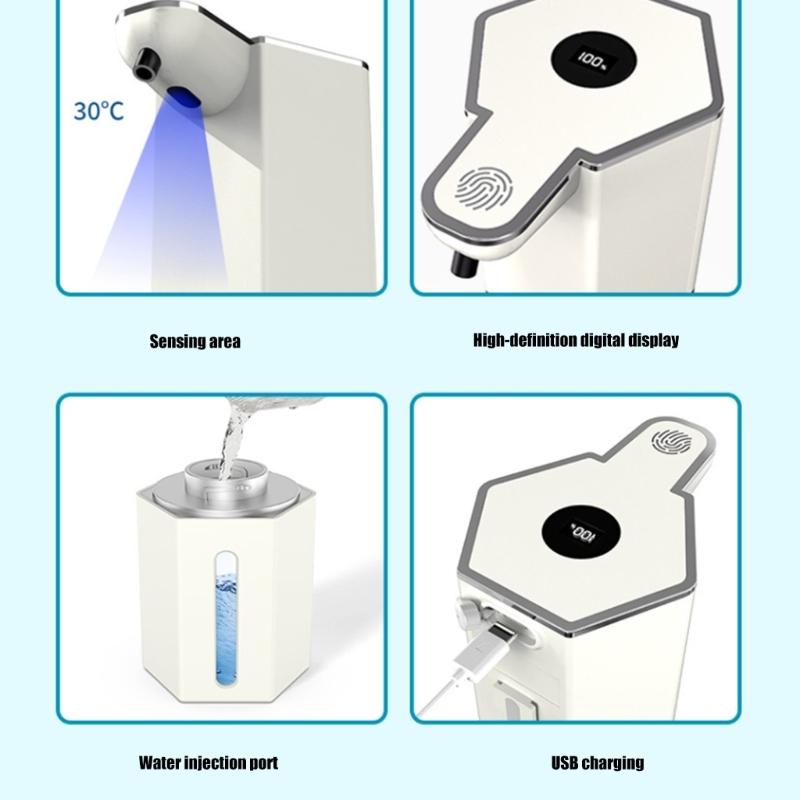 30°C

100%

Sensing area

High-definition digital display

100%

Water injection port

USB charging