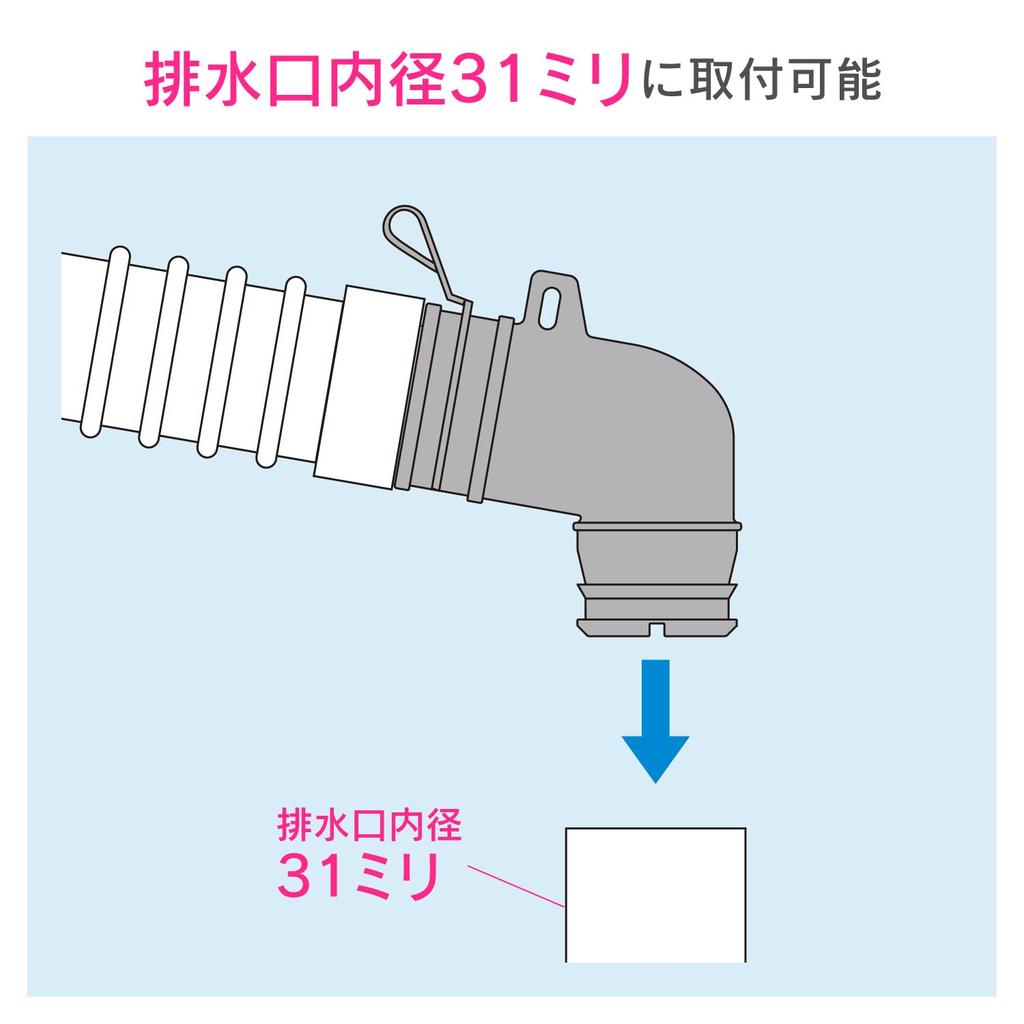 排水口内径31ミリに取付可能

排水口内径
31ミリ