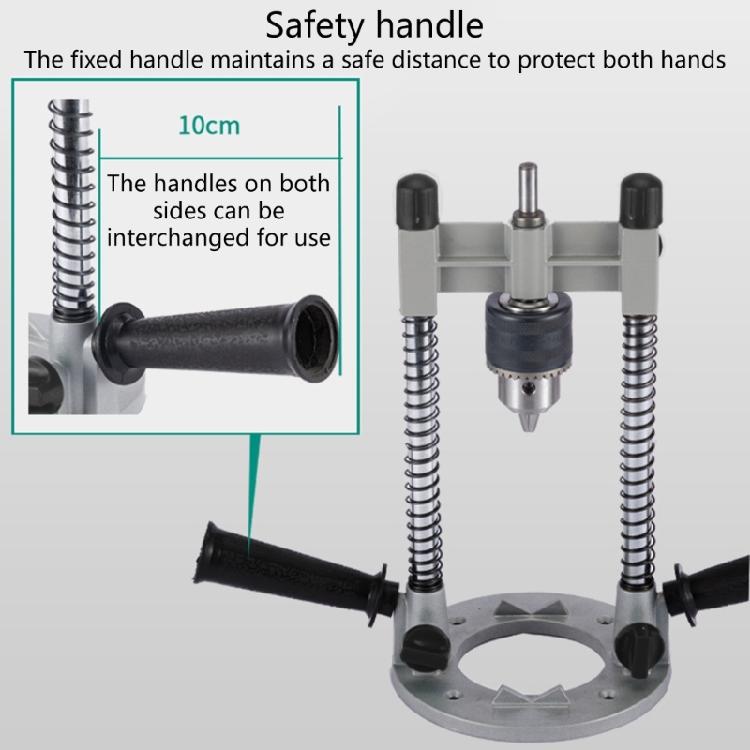 Safety handle

The fixed handle maintains a safe distance to protect both hands

10cm

The handles on both sides can be interchanged for use