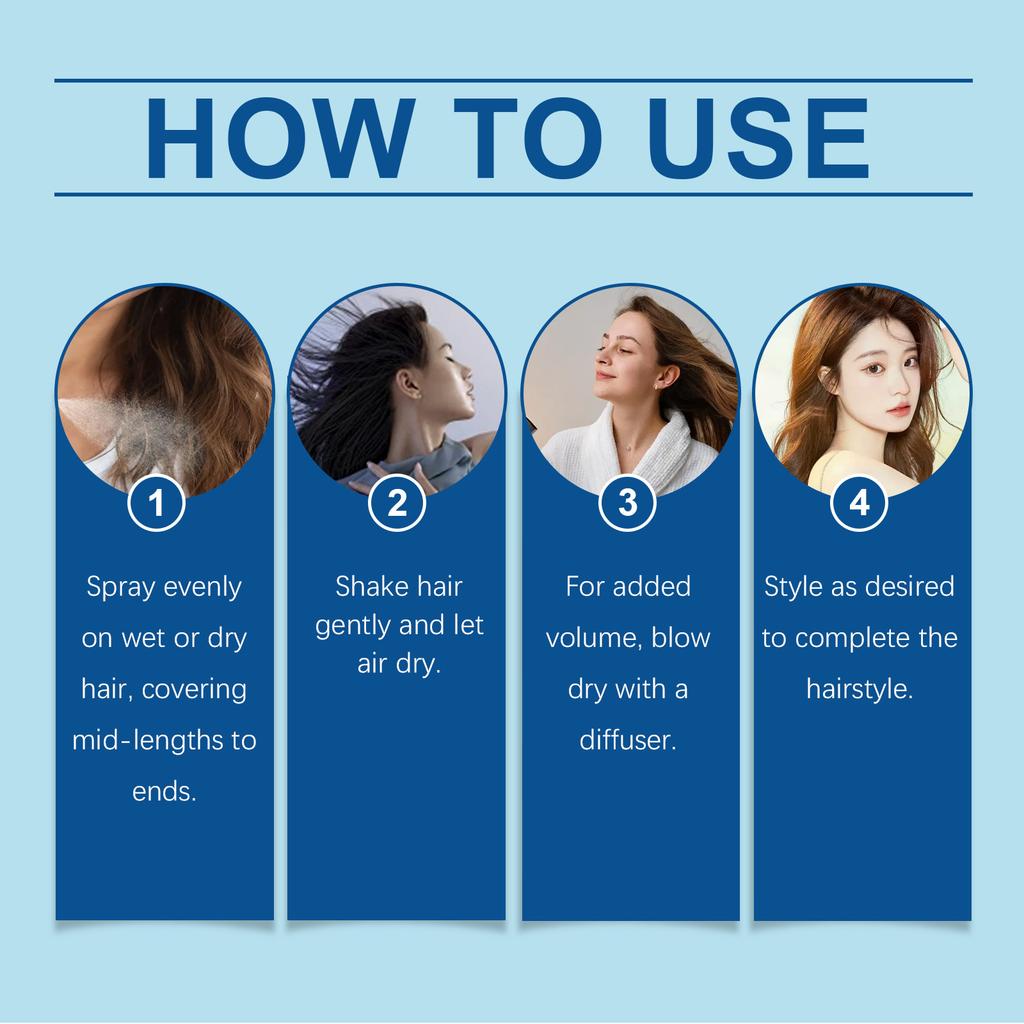 HOW TO USE

1

Spray evenly on wet or dry hair, covering mid-lengths to ends.

2

Shake hair gently and let air dry.

3

For added volume, blow dry with a diffuser.

4

Style as desired to complete the hairstyle.