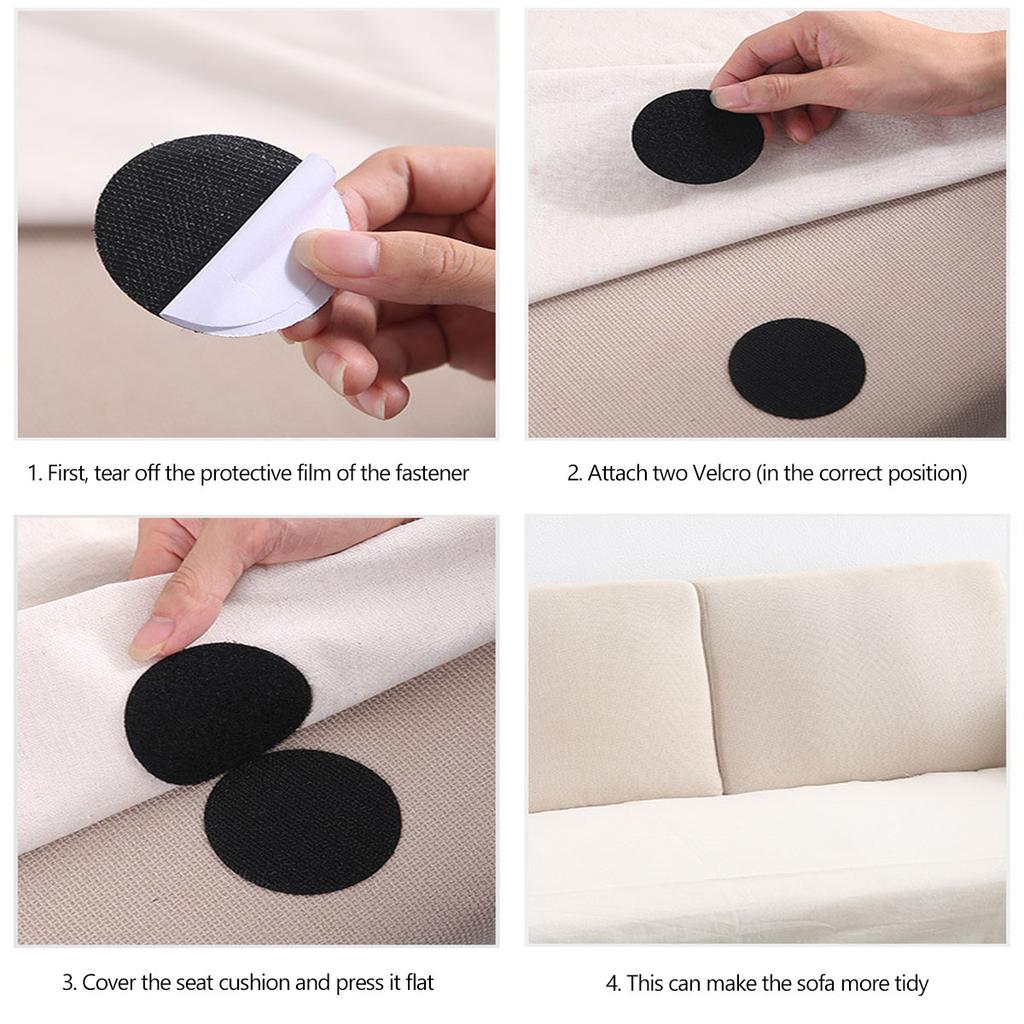 1. First, tear off the protective film of the fastener

2. Attach two Velcro (in the correct position)

3. Cover the seat cushion and press it flat

4. This can make the sofa more tidy