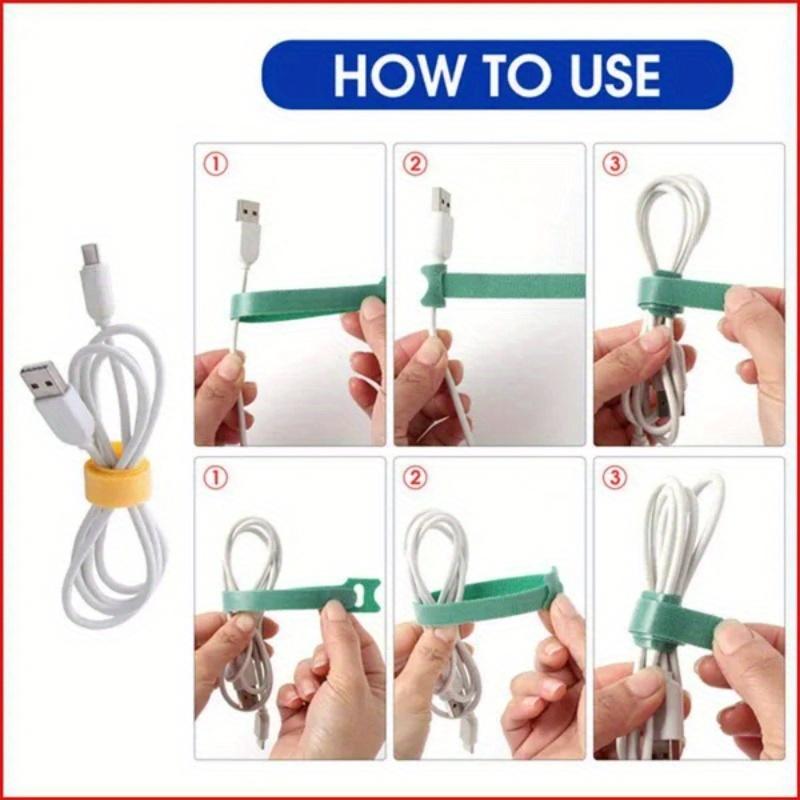 HOW TO USE

①

②

③

①

②

③