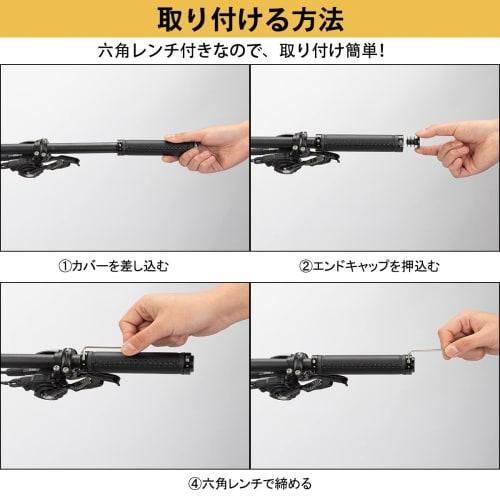 取り付ける方法

六角レンチ付きなので、取り付け簡単!

①カバーを差し込む

②エンドキャップを押込む

④六角レンチで締める