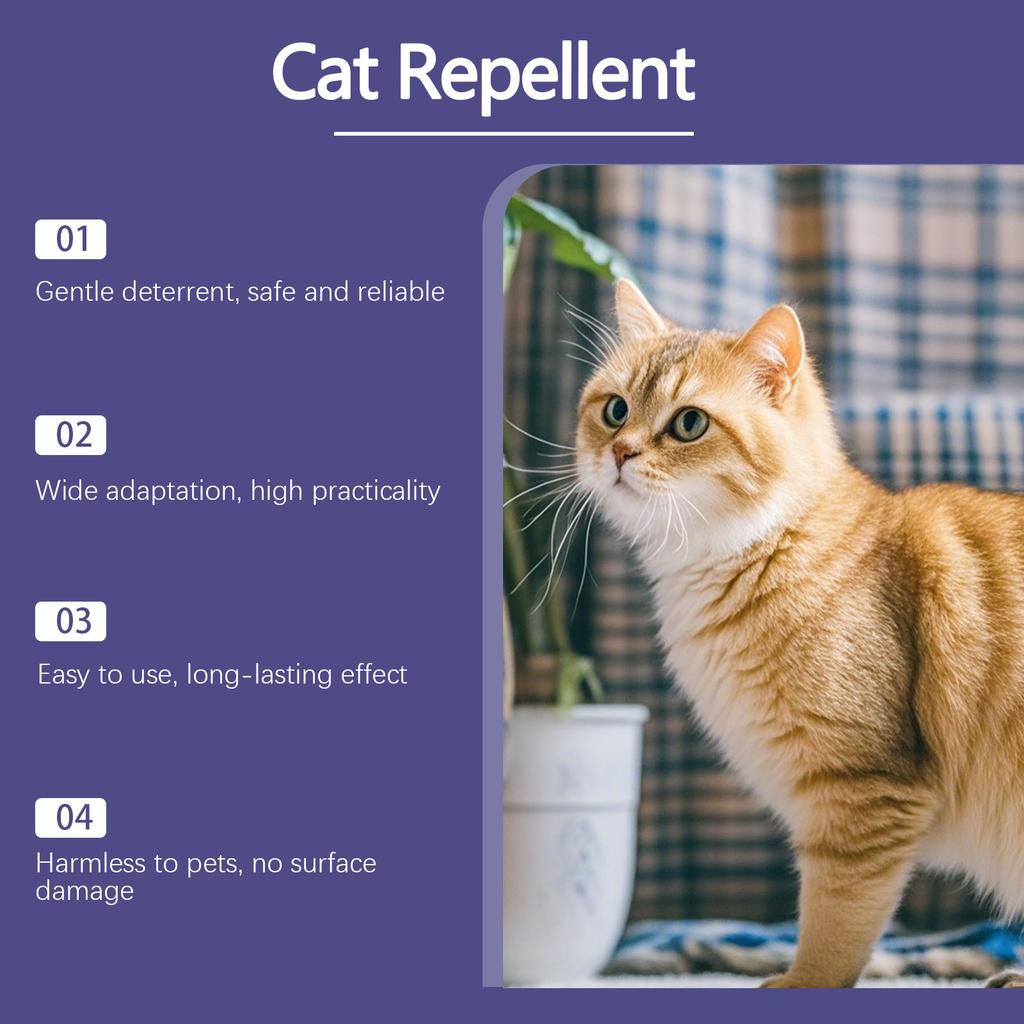 Cat Repellent

01
Gentle deterrent, safe and reliable

02
Wide adaptation, high practicality

03
Easy to use, long-lasting effect

04
Harmless to pets, no surface damage