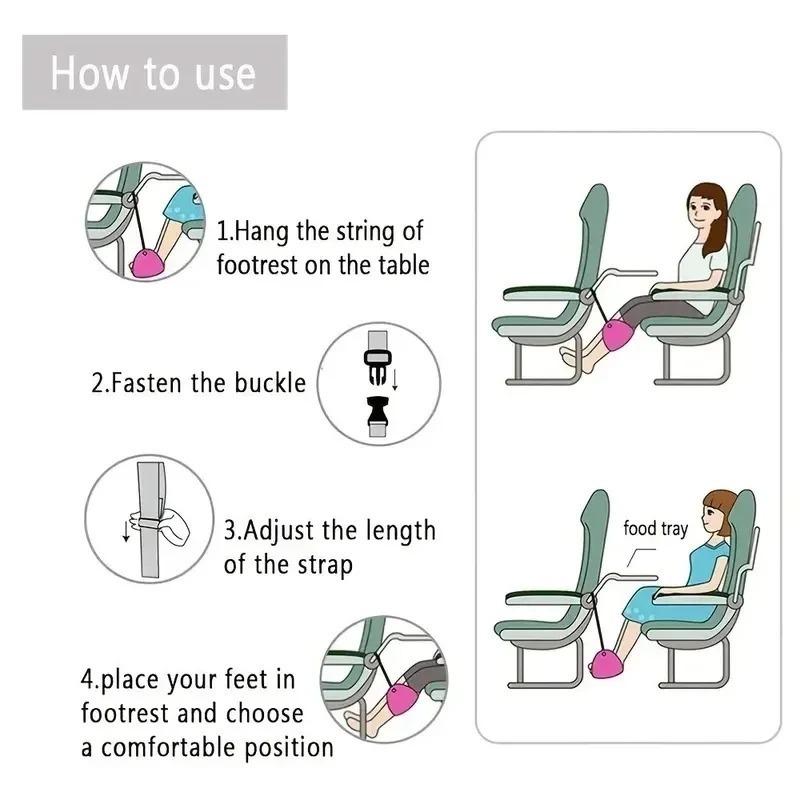 How to use

1.Hang the string of footrest on the table

2.Fasten the buckle

3.Adjust the length of the strap

4.place your feet in footrest and choose a comfortable position

food tray