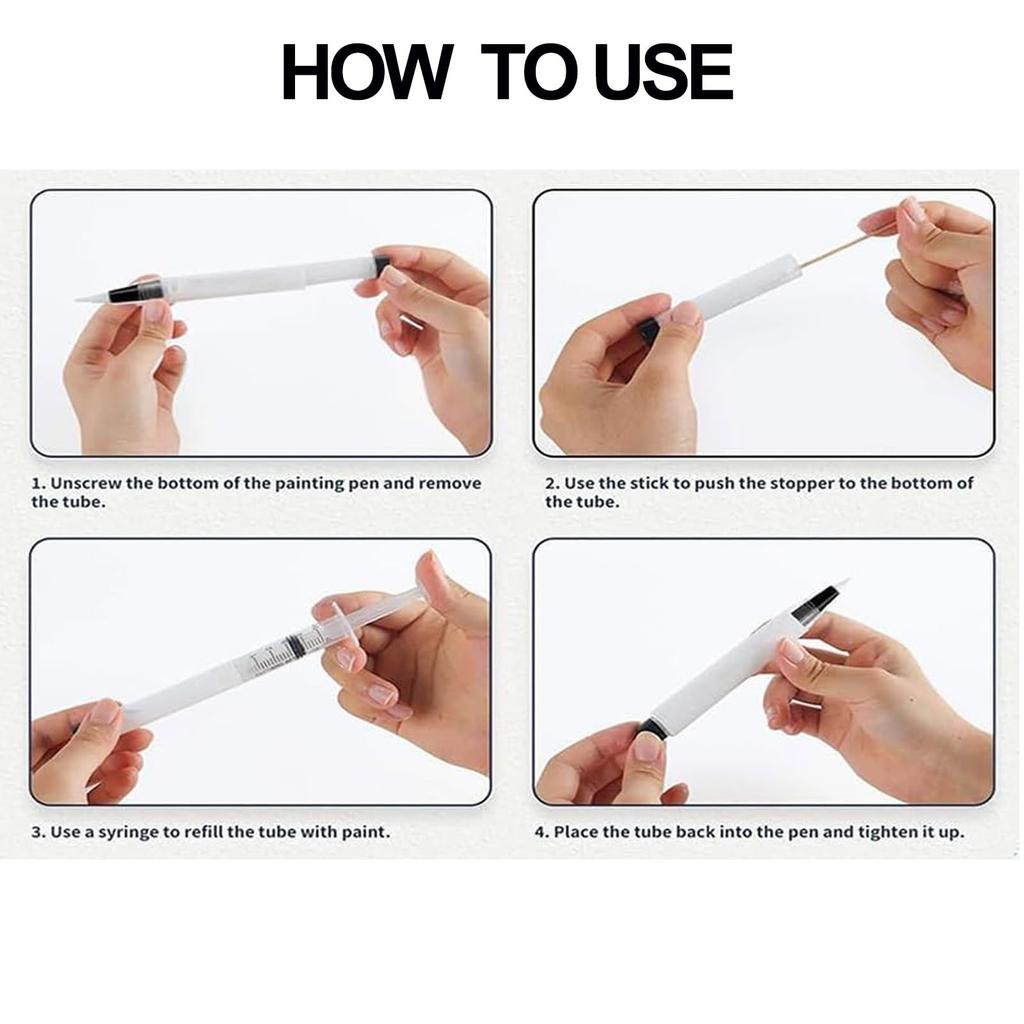 HOW TO USE

1. Unscrew the bottom of the painting pen and remove the tube.

2. Use the stick to push the stopper to the bottom of the tube.

3. Use a syringe to refill the tube with paint.

4. Place the tube back into the pen and tighten it up.