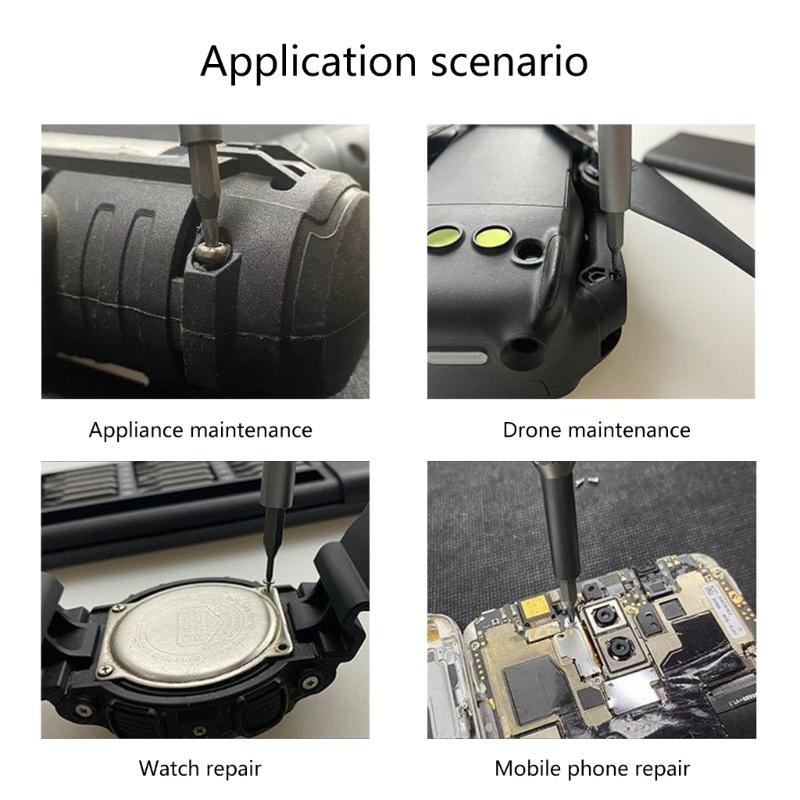 Application scenario

Appliance maintenance

Drone maintenance

Watch repair

Mobile phone repair